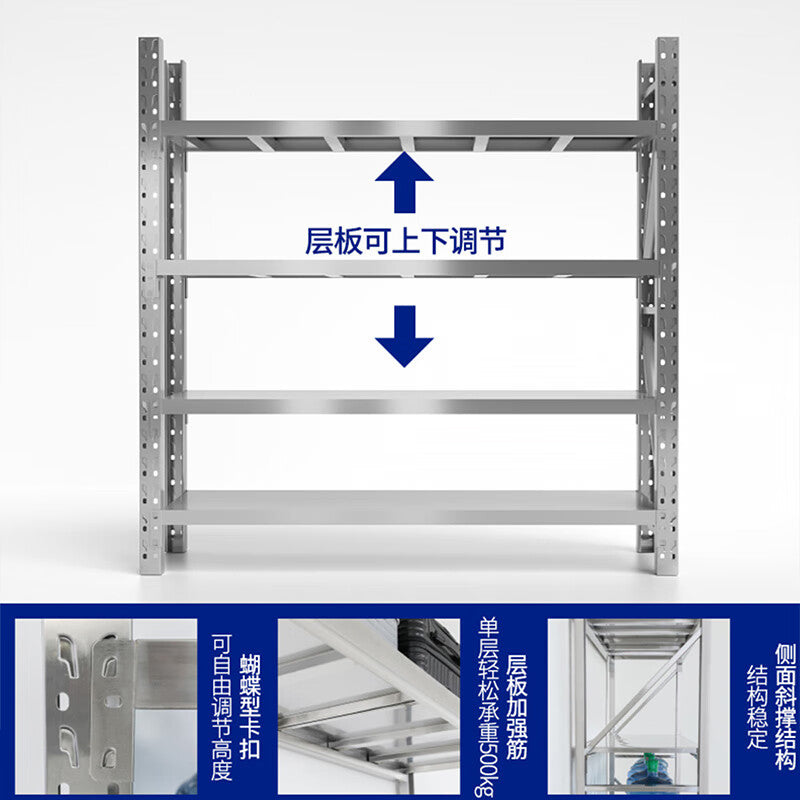 层板可上下调节

蝴蝶型卡扣
可自由调节高度

层板加强筋
单层轻松承重500kg

侧面斜撑结构
结构稳定