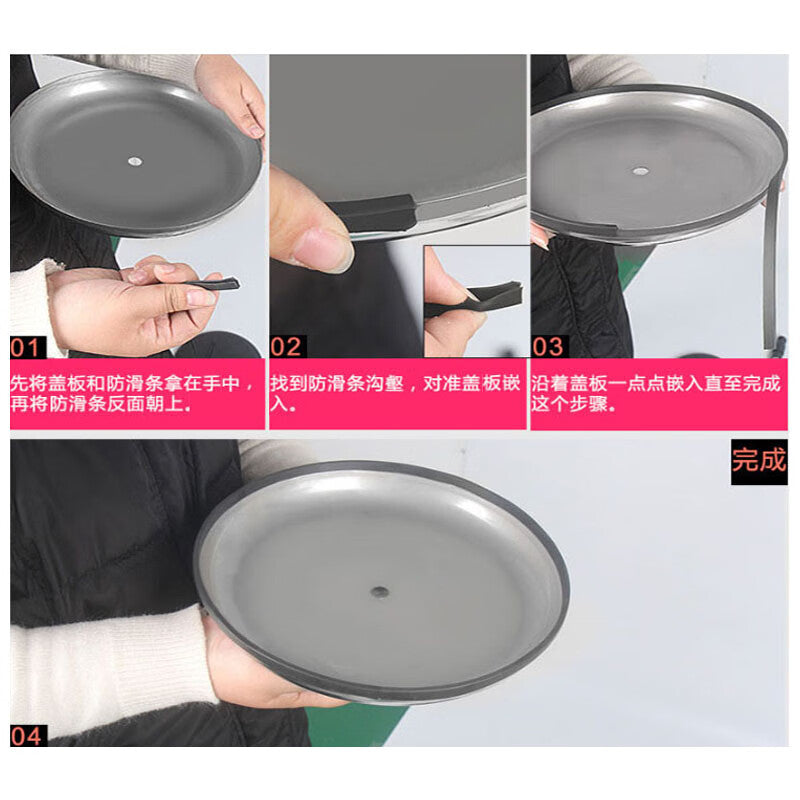 01

先将盖板和防滑条拿在手中，再将防滑条反面朝上。

02

找到防滑条沟壑，对准盖板嵌入。

03

沿着盖板一点点嵌入直至完成这个步骤。

完成

04