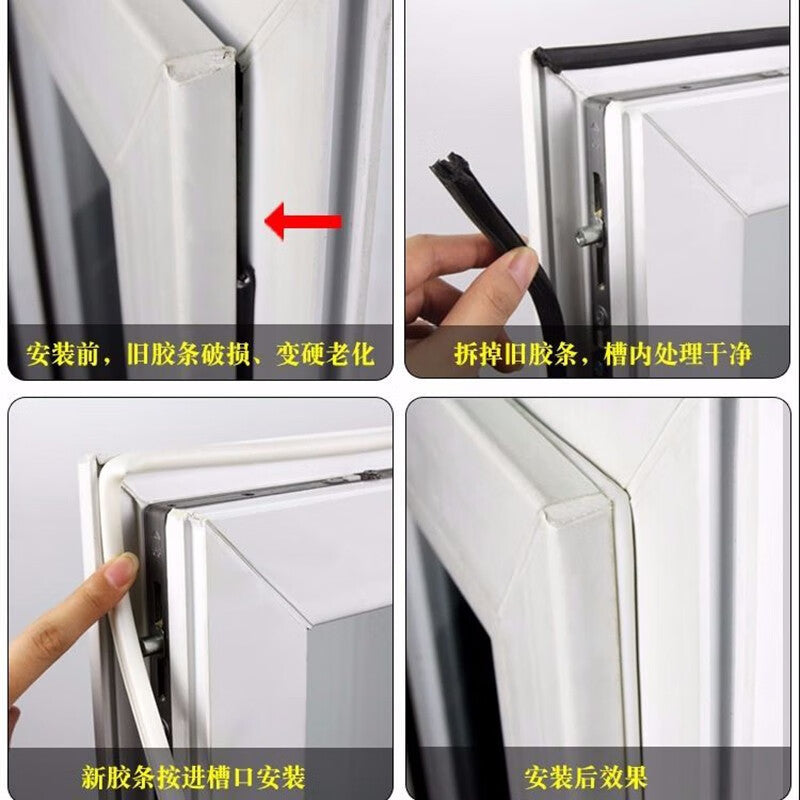 安装前，旧胶条破损、变硬老化

拆掉旧胶条，槽内处理干净

新胶条按进槽口安装

安装后效果