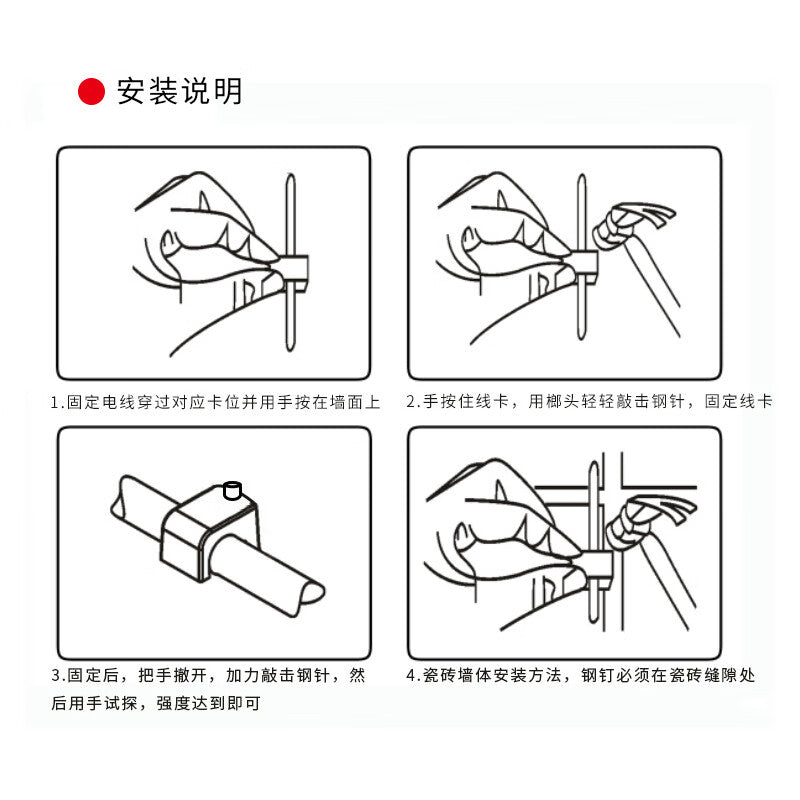 安装说明

1.固定电线穿过对应卡位并用手按在墙面上

2.手按住线卡，用榔头轻轻敲击钢针，固定线卡

3.固定后，把手撤开，加力敲击钢针，然后用手试探，强度达到即可

4.瓷砖墙体安装方法，钢钉必须在瓷砖缝隙处