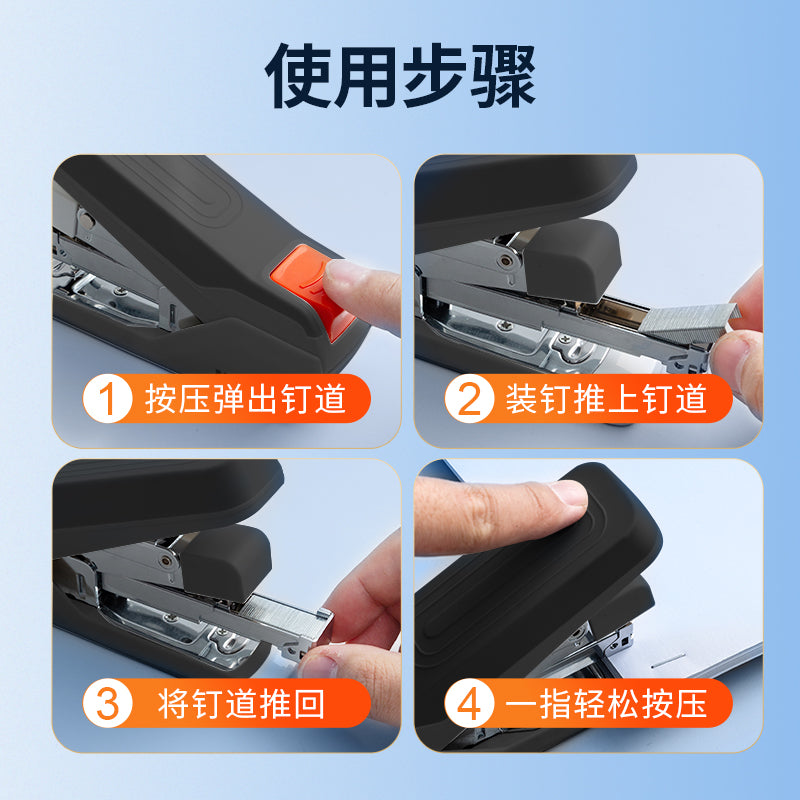 使用步骤

1 按压弹出钉道

2 装钉推上钉道

3 将钉道推回

4 一指轻松按压