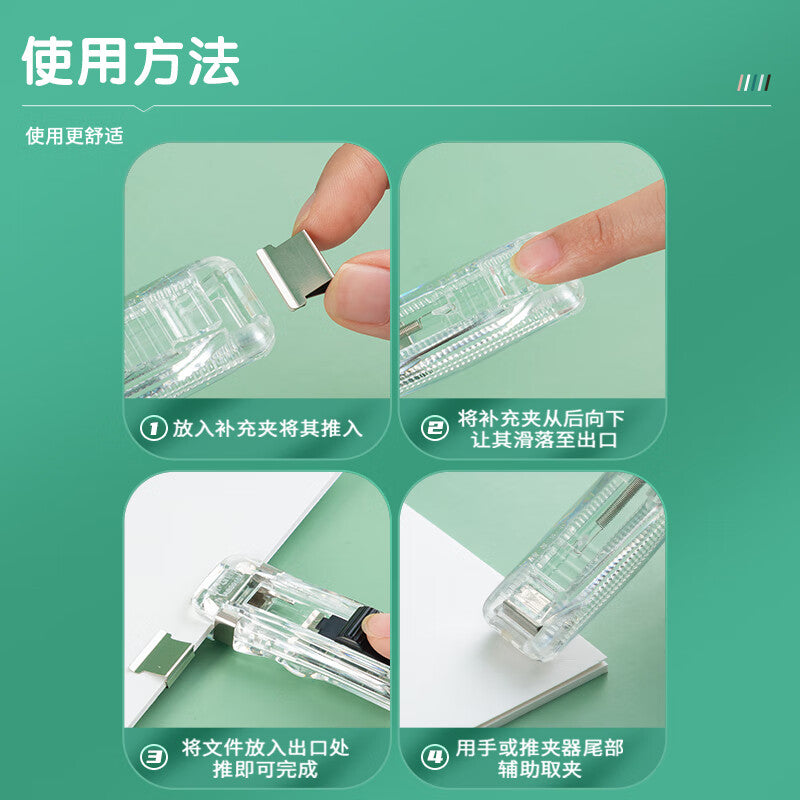 使用方法

使用更舒适

① 放入补充夹将其推入

② 将补充夹从后向下让其滑落至出口

③ 将文件放入出口处推即可完成

④ 用手或推夹器尾部辅助取夹