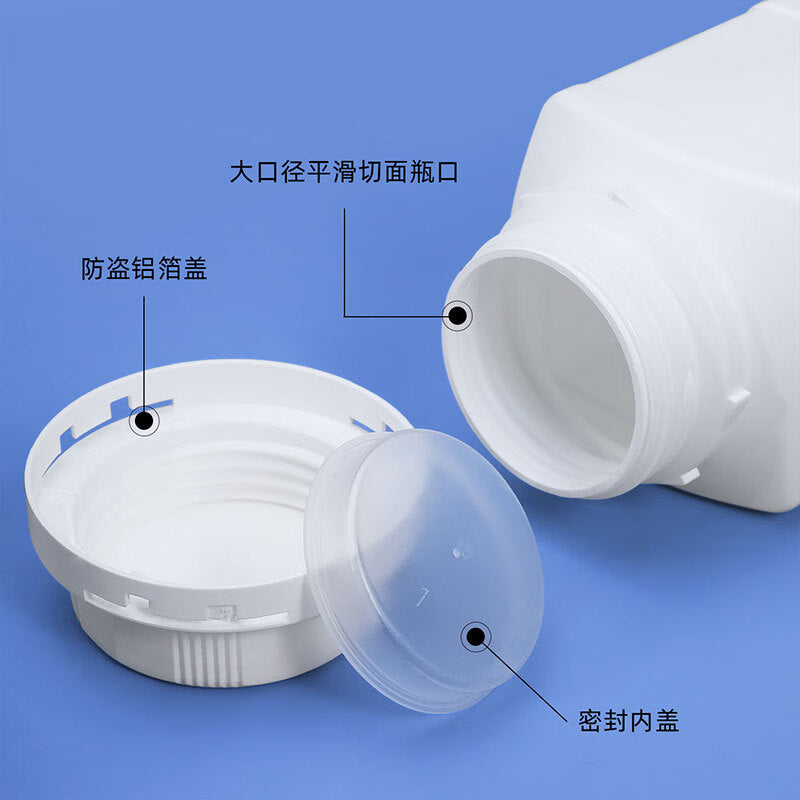 大口径平滑切面瓶口

防盗铝箔盖

密封内盖