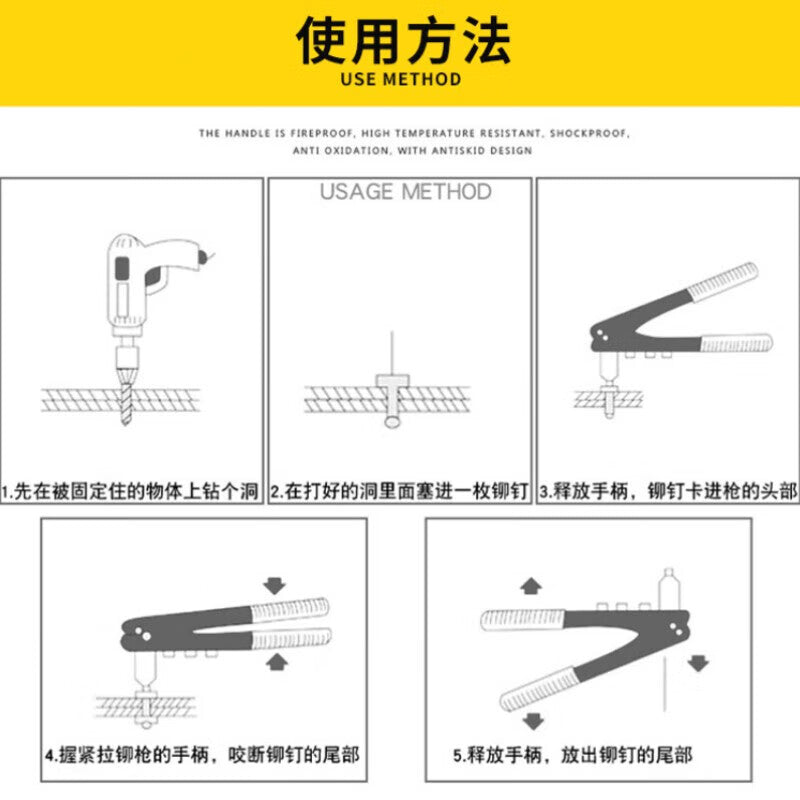 使用方法
USE METHOD

THE HANDLE IS FIREPROOF, HIGH TEMPERATURE RESISTANT, SHOCKPROOF, ANTI OXIDATION, WITH ANTISKID DESIGN

USAGE METHOD

1.先在被固定住的物体上钻个洞

2.在打好的洞里面塞进一枚铆钉

3.释放手柄，铆钉卡进枪的头部

4.握紧拉铆枪的手柄，咬断铆钉的尾部

5.释放手柄，放出铆钉的尾部