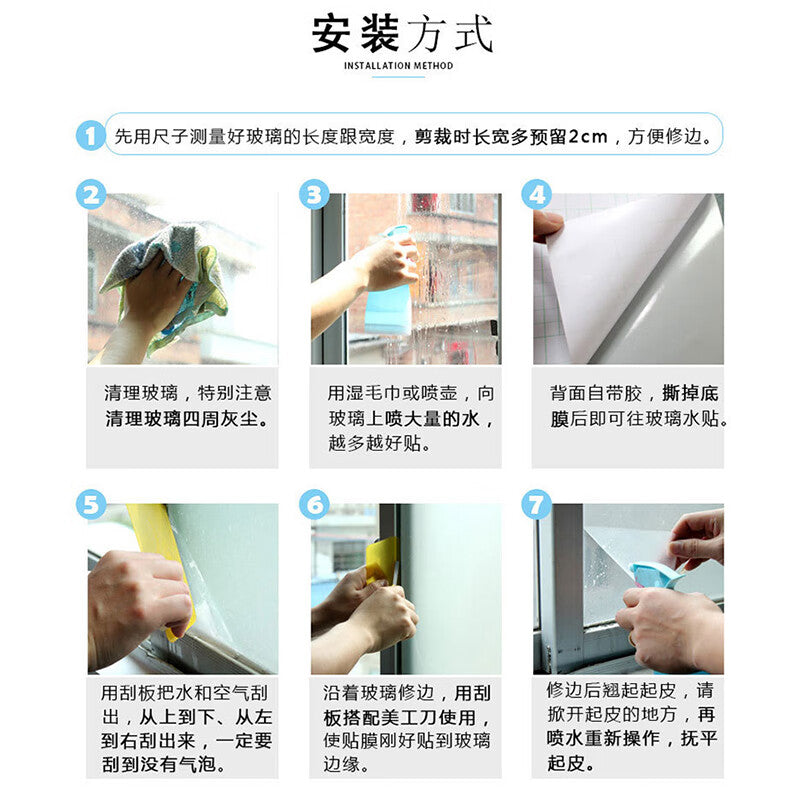 安装方式
INSTALLATION METHOD

1 先用尺子测量好玻璃的长度跟宽度，剪裁时长宽多预留2cm，方便修边。

2 清理玻璃，特别注意清理玻璃四周灰尘。

3 用湿毛巾或喷壶，向玻璃上喷大量的水，越多越好贴。

4 背面自带胶，撕掉底膜后即可往玻璃水贴。

5 用刮板把水和空气刮出，从上到下、从左到右刮出来，一定要刮到没有气泡。

6 沿着玻璃修边，用刮板搭配美工刀使用，使贴膜刚好贴到玻璃边缘。

7 修边后翘起起皮，请掀开起皮的地方，再喷水重新操作，抚平起皮。