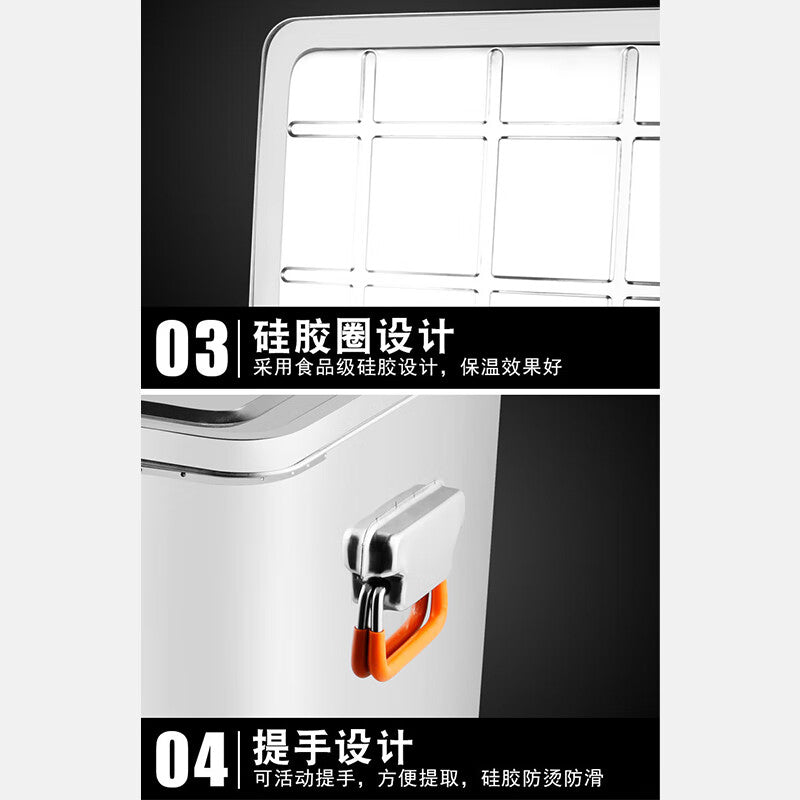 03 硅胶圈设计
采用食品级硅胶设计，保温效果好

04 提手设计
可活动提手，方便提取，硅胶防烫防滑