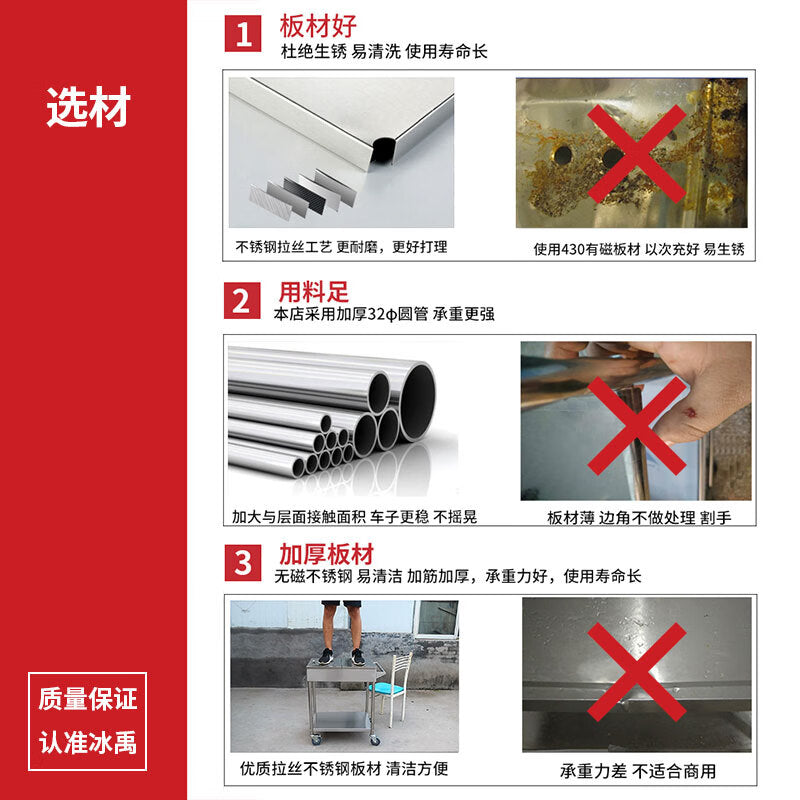 选材

质量保证
认准冰禹

1 板材好
杜绝生锈 易清洗 使用寿命长

不锈钢拉丝工艺 更耐磨，更好打理

使用430有磁板材 以次充好 易生锈

2 用料足
本店采用加厚32φ圆管 承重更强

加大与层面接触面积 车子更稳 不摇晃

板材薄 边角不做处理 割手

3 加厚板材
无磁不锈钢 易清洁 加筋加厚，承重力好，使用寿命长

优质拉丝不锈钢板材 清洁方便

承重力差 不适合商用