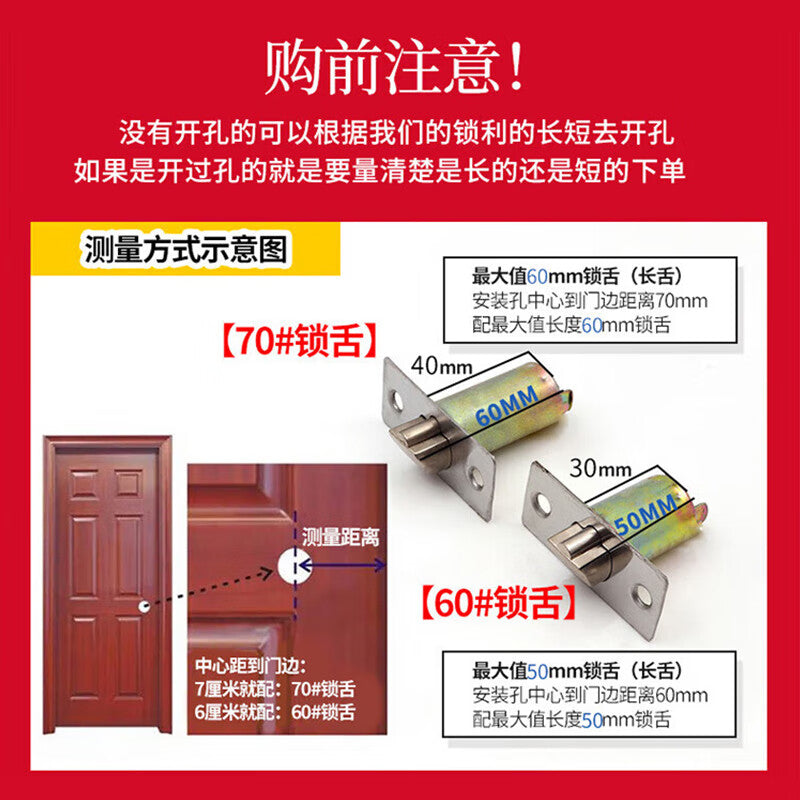 购前注意！

没有开孔的可以根据我们的锁利的长短去开孔
如果是开过孔的就是要量清楚是长的还是短的下单

测量方式示意图

最大值60mm锁舌（长舌）
安装孔中心到门边距离70mm
配最大值长度60mm锁舌

【70#锁舌】

40mm

60MM

30mm

50MM

测量距离

【60#锁舌】

中心距到门边：
7厘米就配：70#锁舌
6厘米就配：60#锁舌

最大值50mm锁舌（长舌）
安装孔中心到门边距离60mm
配最大值长度50mm锁舌