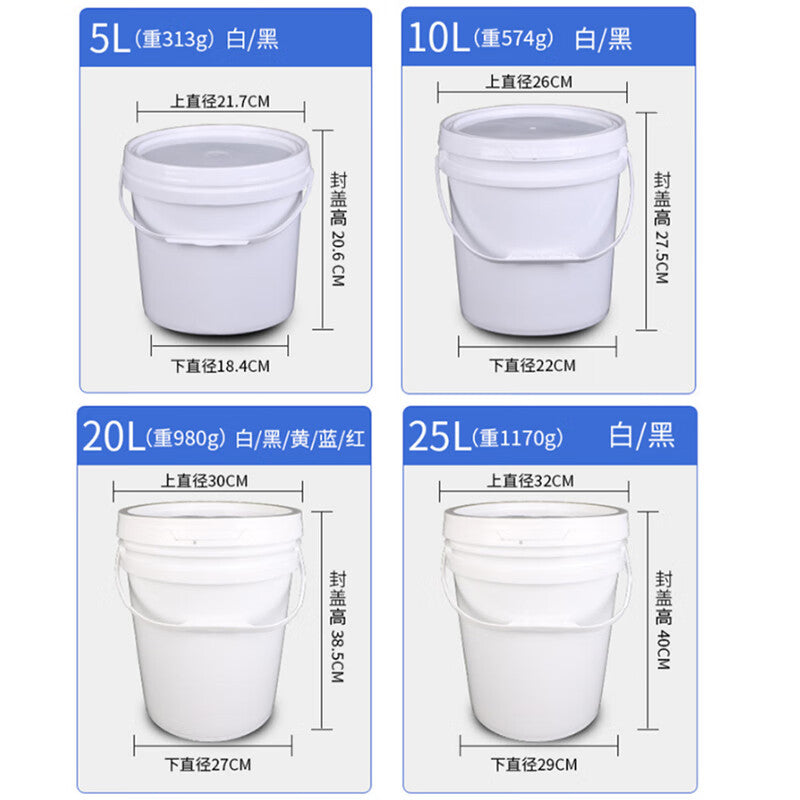 5L (重313g) 白/黑

上直径21.7CM

封盖高 20.6 CM

下直径18.4CM

10L (重574g) 白/黑

上直径26CM

封盖高 27.5CM

下直径22CM

20L (重980g) 白/黑/黄/蓝/红

上直径30CM

封盖高 38.5CM

下直径27CM

25L (重1170g) 白/黑

上直径32CM

封盖高 40CM

下直径29CM