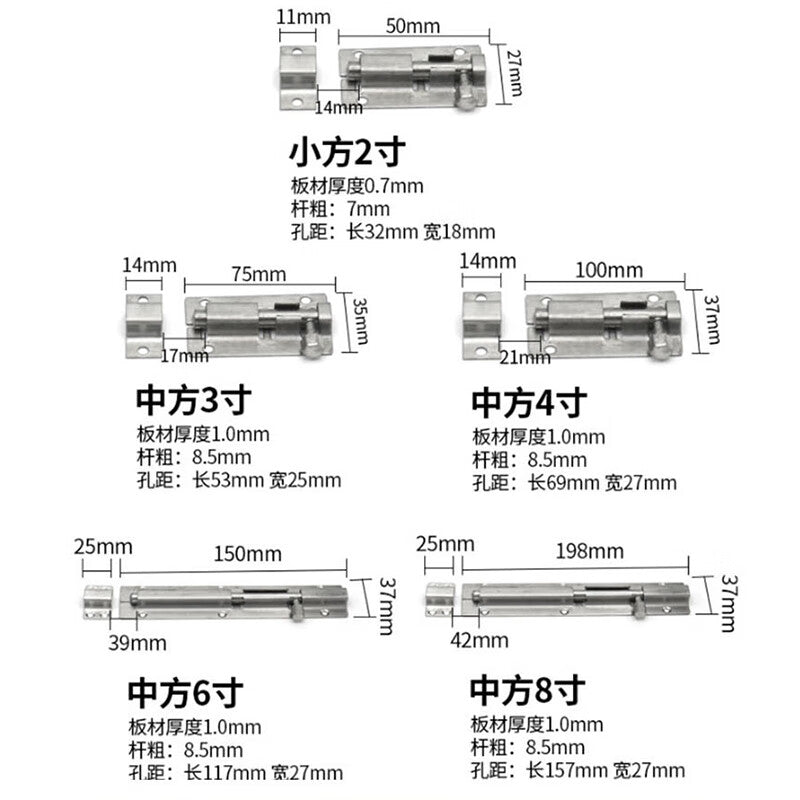 11mm
50mm
27mm
14mm

小方2寸
板材厚度0.7mm
杆粗：7mm
孔距：长32mm 宽18mm

14mm
75mm
35mm
17mm

中方3寸
板材厚度1.0mm
杆粗：8.5mm
孔距：长53mm 宽25mm

14mm
100mm
37mm
21mm

中方4寸
板材厚度1.0mm
杆粗：8.5mm
孔距：长69mm 宽27mm

25mm
150mm
37mm
39mm

中方6寸
板材厚度1.0mm
杆粗：8.5mm
孔距：长117mm 宽27mm

25mm
198mm
37mm
42mm

中方8寸
板材厚度1.0mm
杆粗：8.5mm
孔距：长157mm 宽27mm