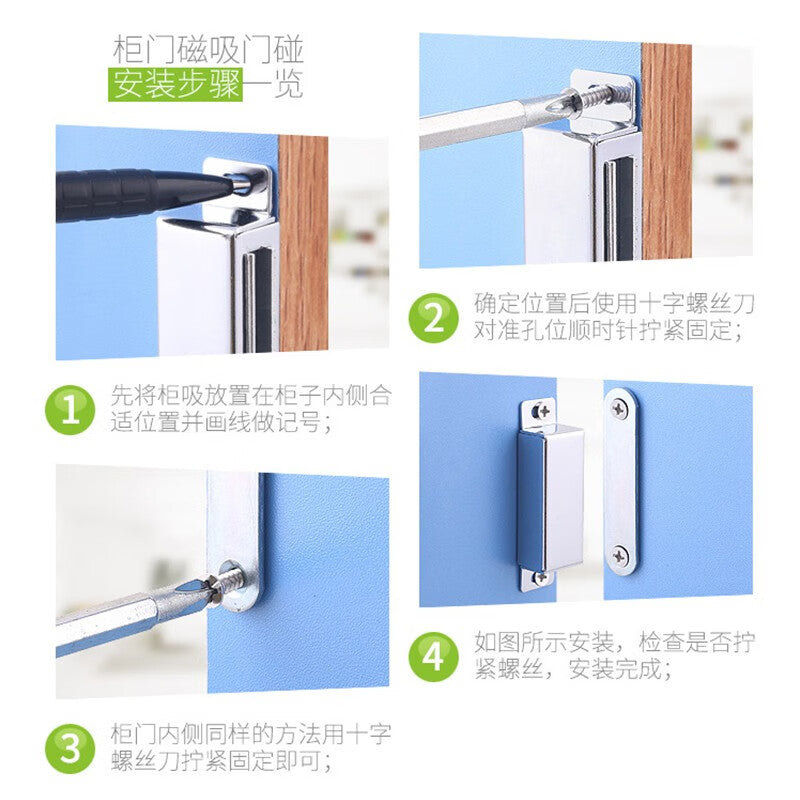 柜门磁吸门碰
安装步骤一览

1 先将柜吸放置在柜子内侧合适位置并画线做记号；

2 确定位置后使用十字螺丝刀对准孔位顺时针拧紧固定；

3 柜门内侧同样的方法用十字螺丝刀拧紧固定即可；

4 如图所示安装，检查是否拧紧螺丝，安装完成；