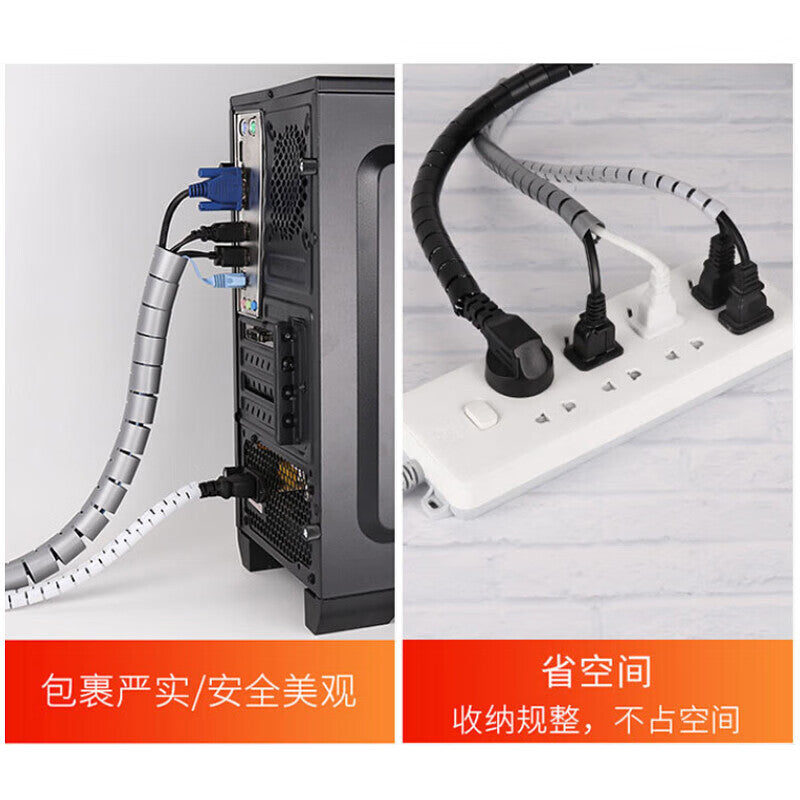 包裹严实/安全美观

省空间
收纳规整，不占空间