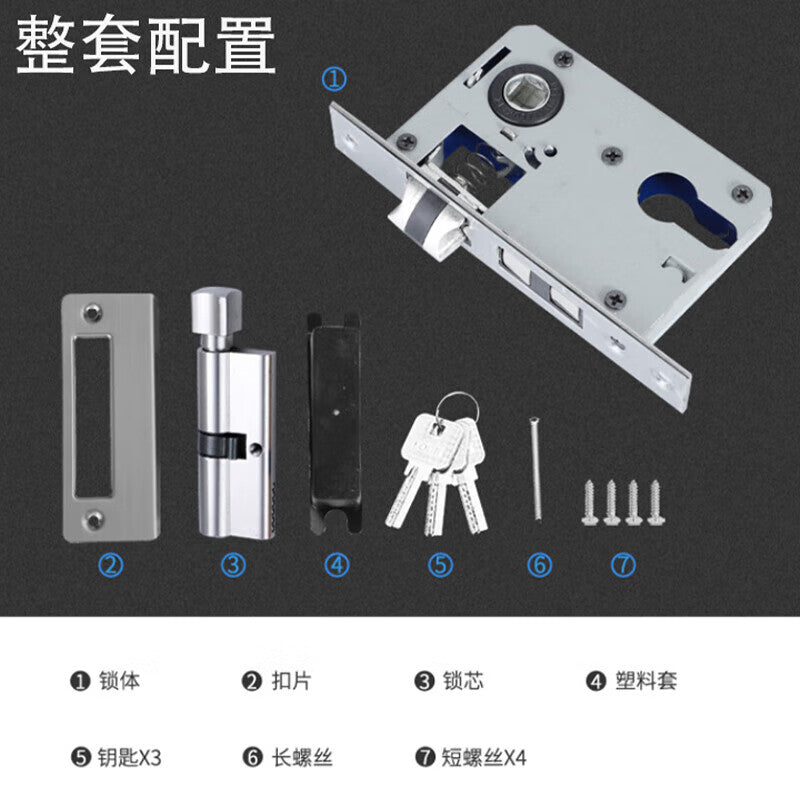 整套配置

①

② ③ ④ ⑤ ⑥ ⑦

❶ 锁体 ❷ 扣片 ❸ 锁芯 ❹ 塑料套

❺ 钥匙X3 ❻ 长螺丝 ❼ 短螺丝X4