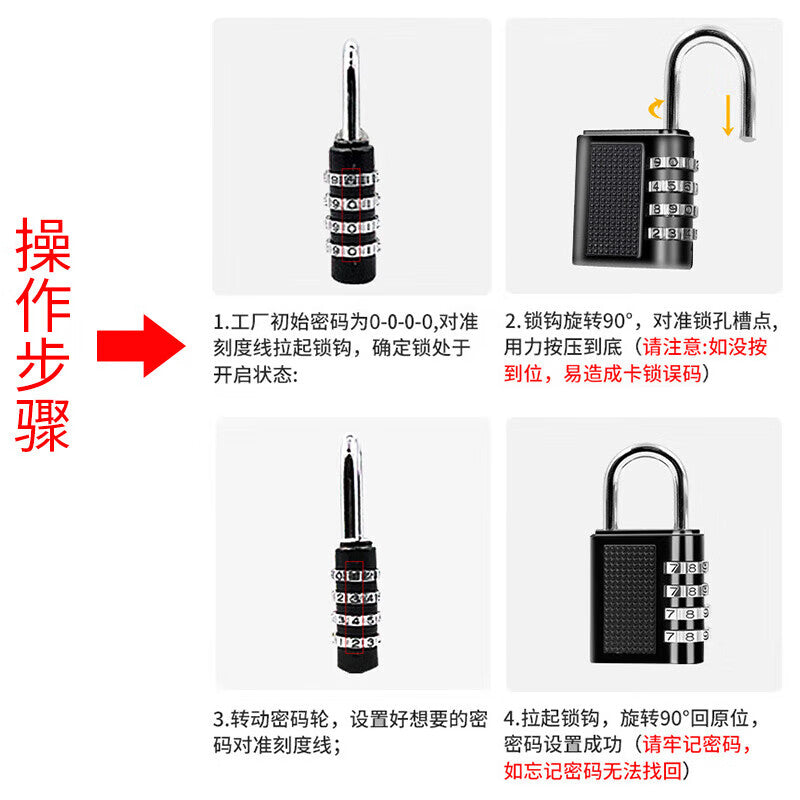 操作步骤

1.工厂初始密码为0-0-0-0,对准刻度线拉起锁钩，确定锁处于开启状态:

2.锁钩旋转90°，对准锁孔槽点，用力按压到底（请注意:如没按到位，易造成卡锁误码）

3.转动密码轮，设置好想要的密码对准刻度线；

4.拉起锁钩，旋转90°回原位，密码设置成功（请牢记密码，如忘记密码无法找回）