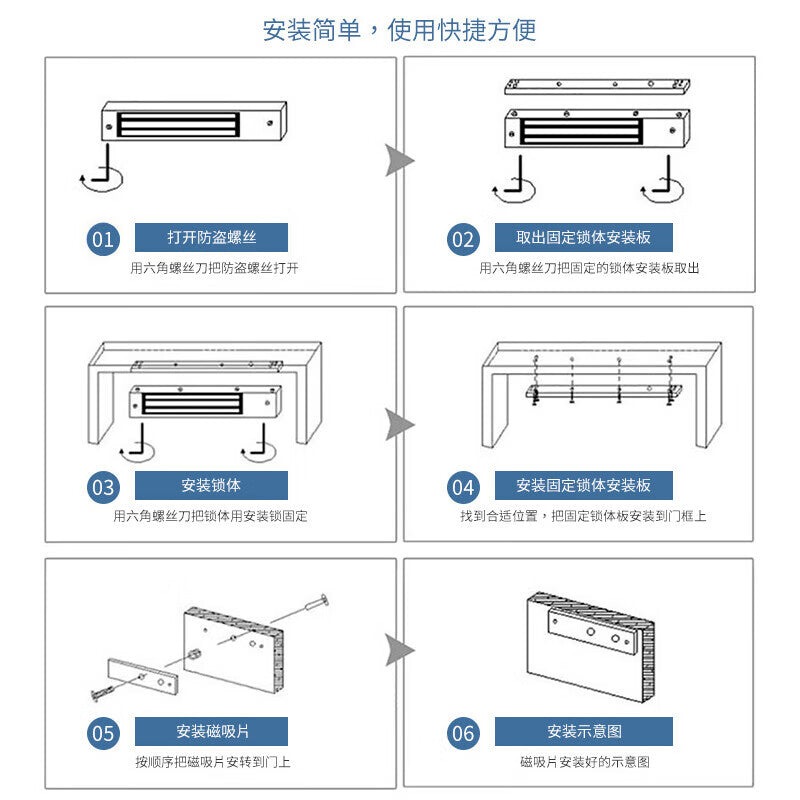 安装简单，使用快捷方便

01 打开防盗螺丝
用六角螺丝刀把防盗螺丝打开

02 取出固定锁体安装板
用六角螺丝刀把固定的锁体安装板取出

03 安装锁体
用六角螺丝刀把锁体用安装锁固定

04 安装固定锁体安装板
找到合适位置，把固定锁体板安装到门框上

05 安装磁吸片
按顺序把磁吸片安转到门上

06 安装示意图
磁吸片安装好的示意图