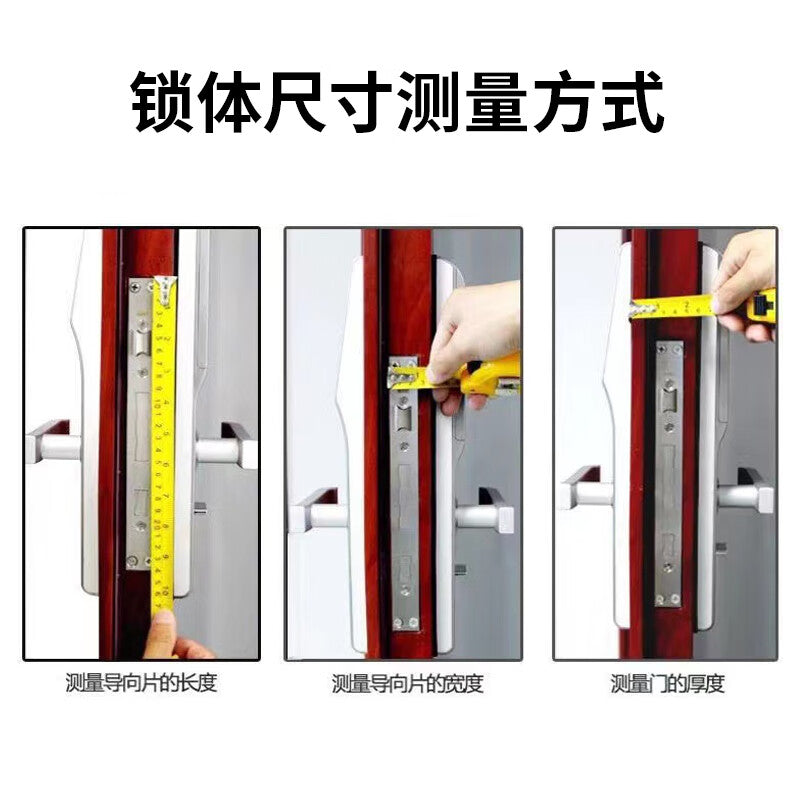 锁体尺寸测量方式

测量导向片的长度

测量导向片的宽度

测量门的厚度