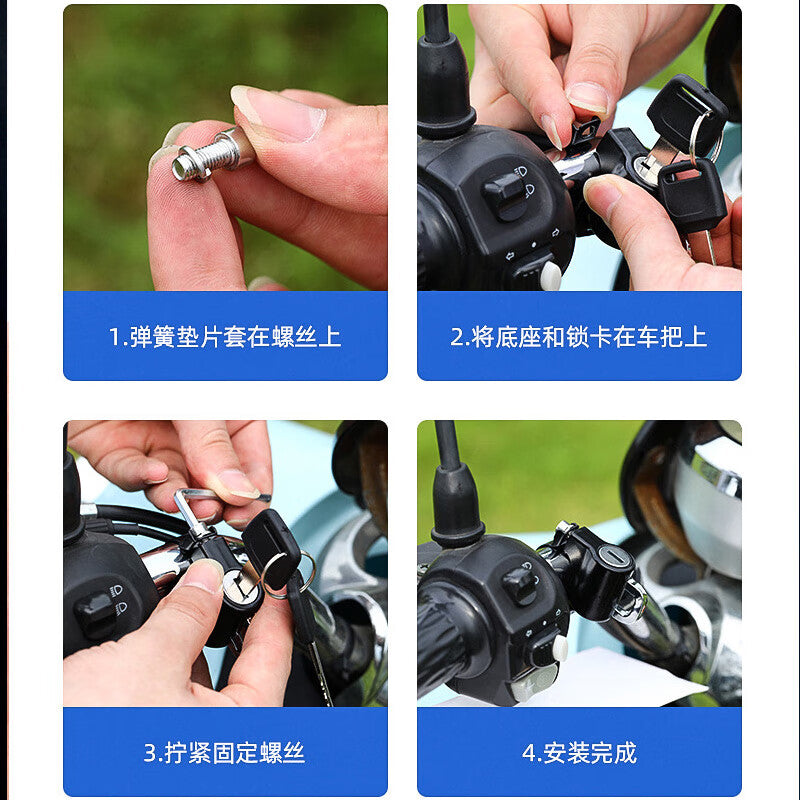 1.弹簧垫片套在螺丝上

2.将底座和锁卡在车把上

3.拧紧固定螺丝

4.安装完成