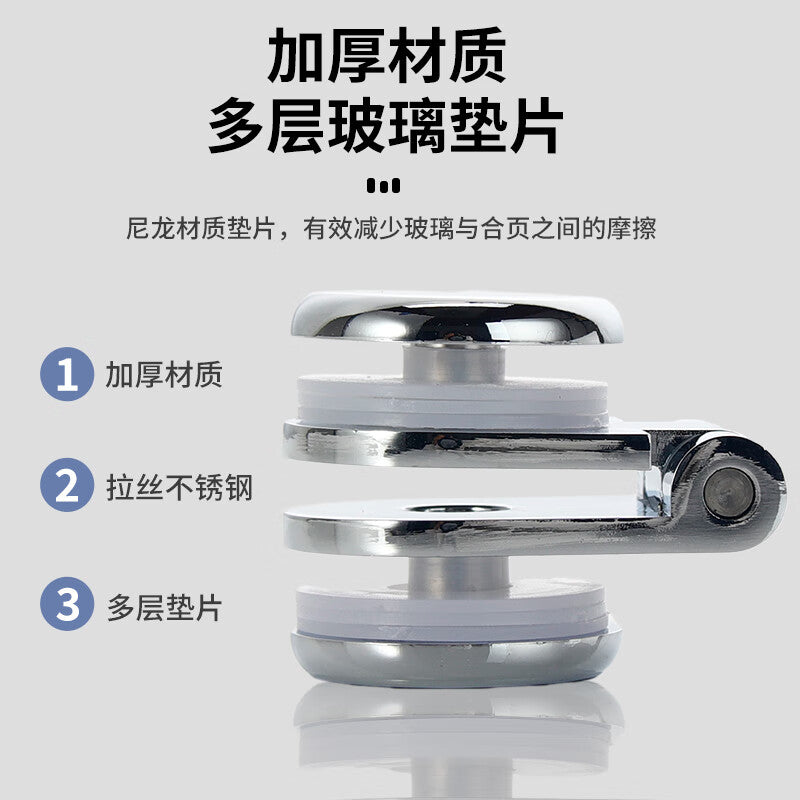 加厚材质
多层玻璃垫片

尼龙材质垫片，有效减少玻璃与合页之间的摩擦

1 加厚材质

2 拉丝不锈钢

3 多层垫片