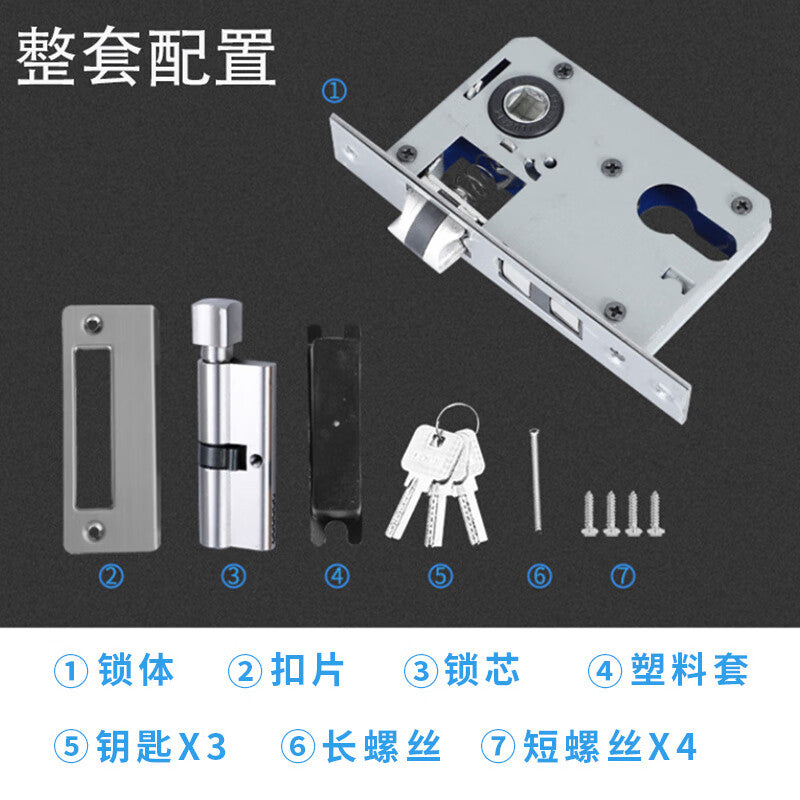 整套配置

①

② ③ ④ ⑤ ⑥ ⑦

① 锁体 ② 扣片 ③ 锁芯 ④ 塑料套

⑤ 钥匙X3 ⑥ 长螺丝 ⑦ 短螺丝X4