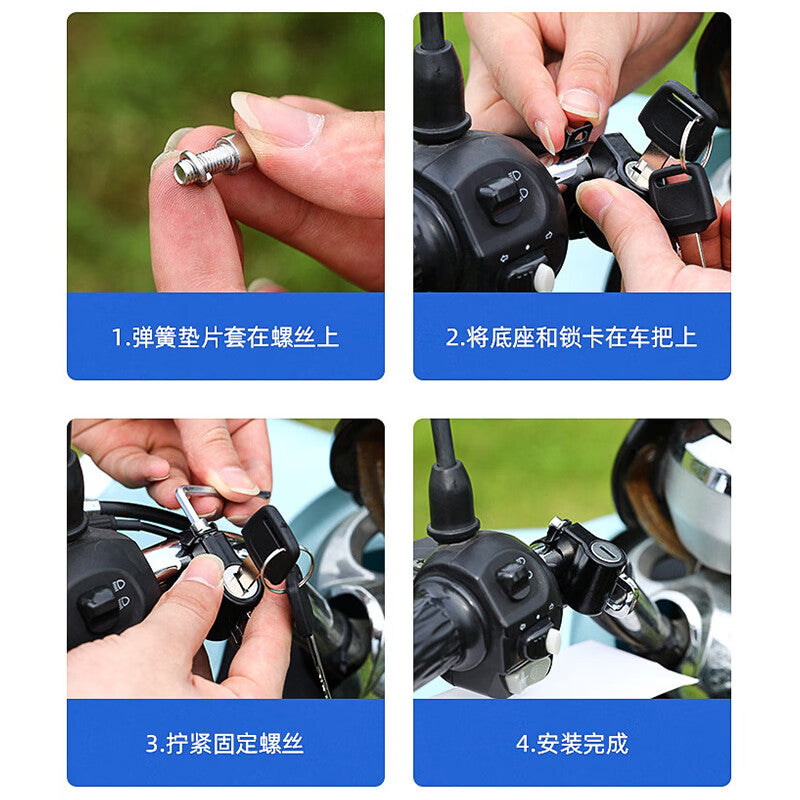 1.弹簧垫片套在螺丝上

2.将底座和锁卡在车把上

3.拧紧固定螺丝

4.安装完成