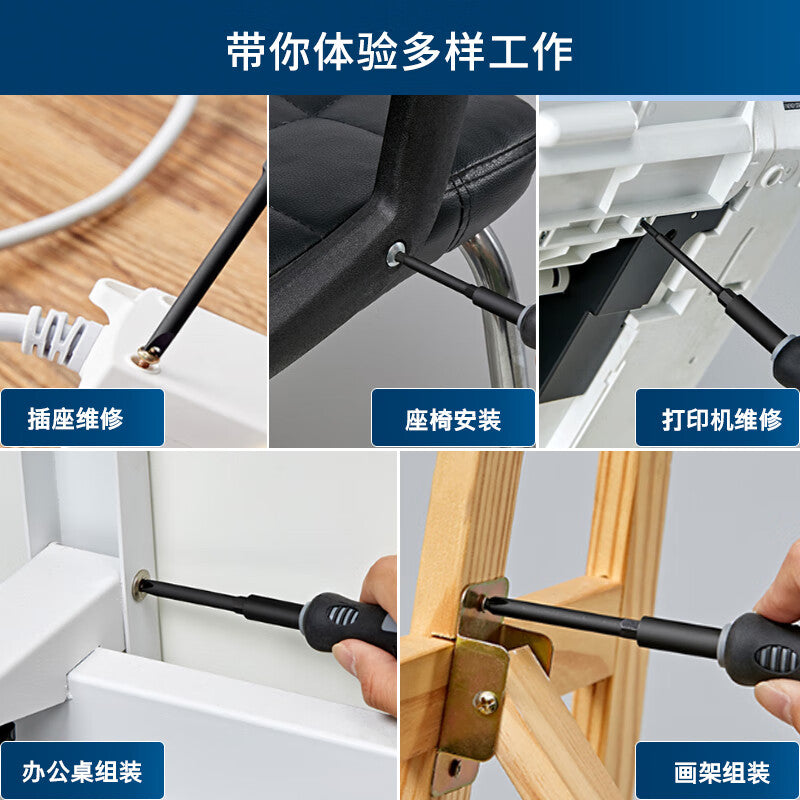 带你体验多样工作

插座维修

座椅安装

打印机维修

办公桌组装

画架组装