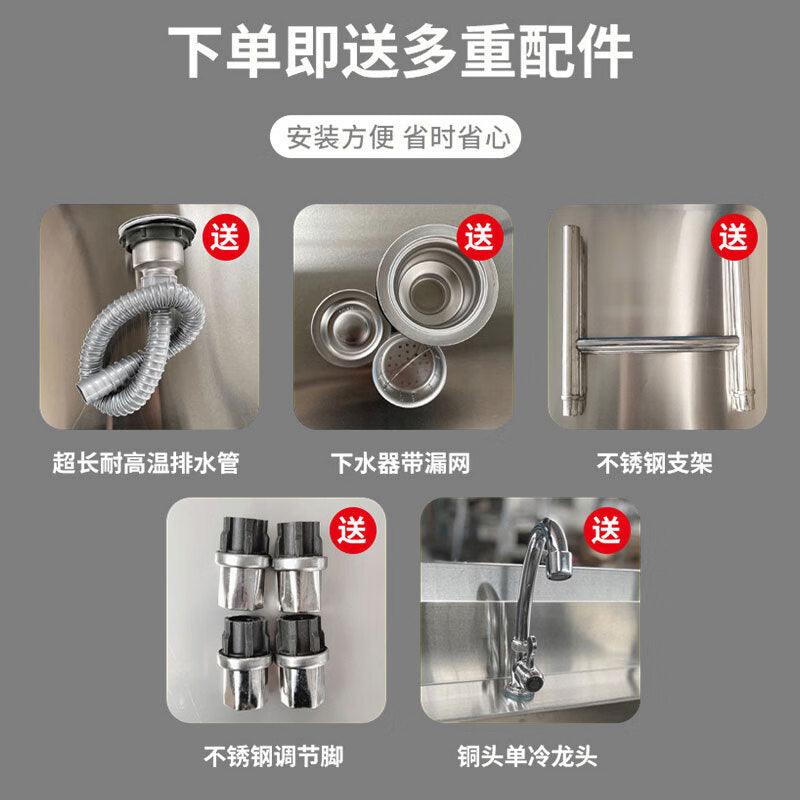 下单即送多重配件

安装方便 省时省心

送

超长耐高温排水管

送

下水器带漏网

送

不锈钢支架

送

不锈钢调节脚

送

铜头单冷龙头