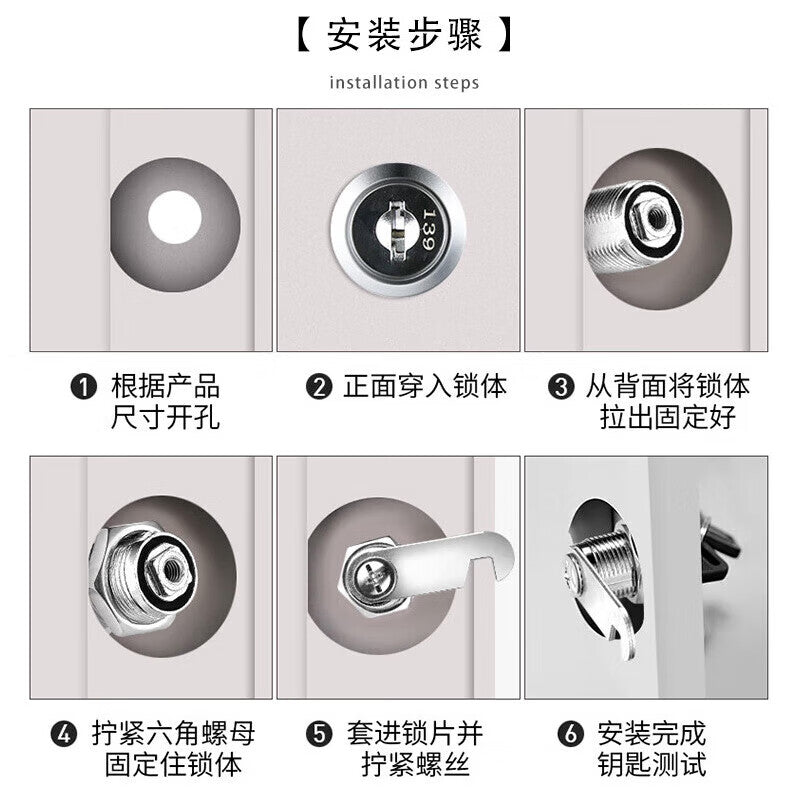 【 安装步骤 】

installation steps

139

❶ 根据产品尺寸开孔

❷ 正面穿入锁体

❸ 从背面将锁体拉出固定好

❹ 拧紧六角螺母固定住锁体

❺ 套进锁片并拧紧螺丝

❻ 安装完成钥匙测试