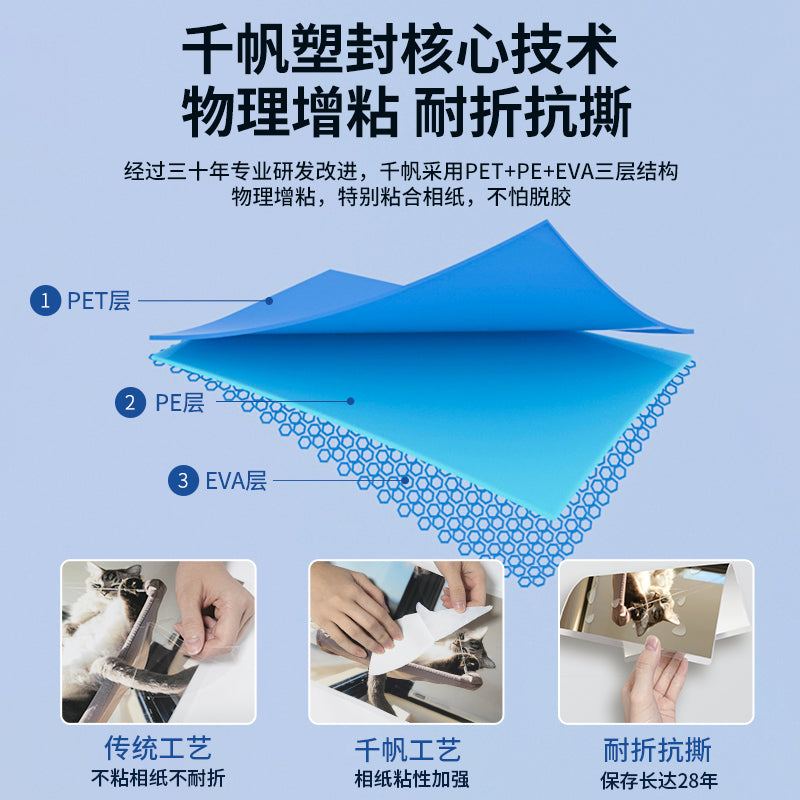 千帆塑封核心技术
物理增粘 耐折抗撕

经过三十年专业研发改进，千帆采用PET+PE+EVA三层结构
物理增粘，特别粘合相纸，不怕脱胶

1 PET层

2 PE层

3 EVA层

传统工艺
不粘相纸不耐折

千帆工艺
相纸粘性加强

耐折抗撕
保存长达28年