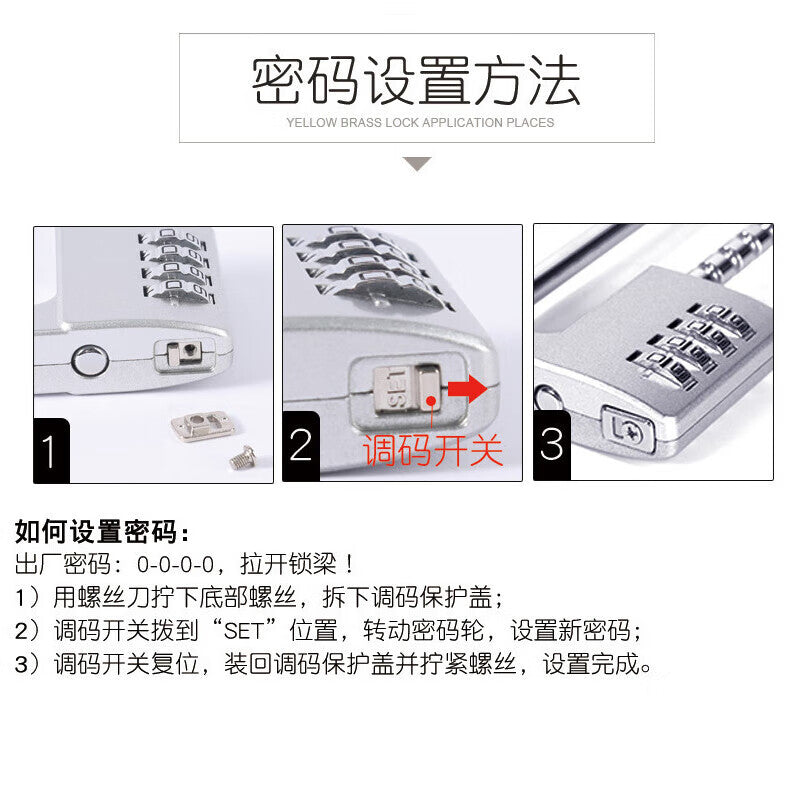 密码设置方法
YELLOW BRASS LOCK APPLICATION PLACES

1

2

SET

调码开关

3

如何设置密码：
出厂密码：0-0-0-0，拉开锁梁！
1）用螺丝刀拧下底部螺丝，拆下调码保护盖；
2）调码开关拨到“SET”位置，转动密码轮，设置新密码；
3）调码开关复位，装回调码保护盖并拧紧螺丝，设置完成。