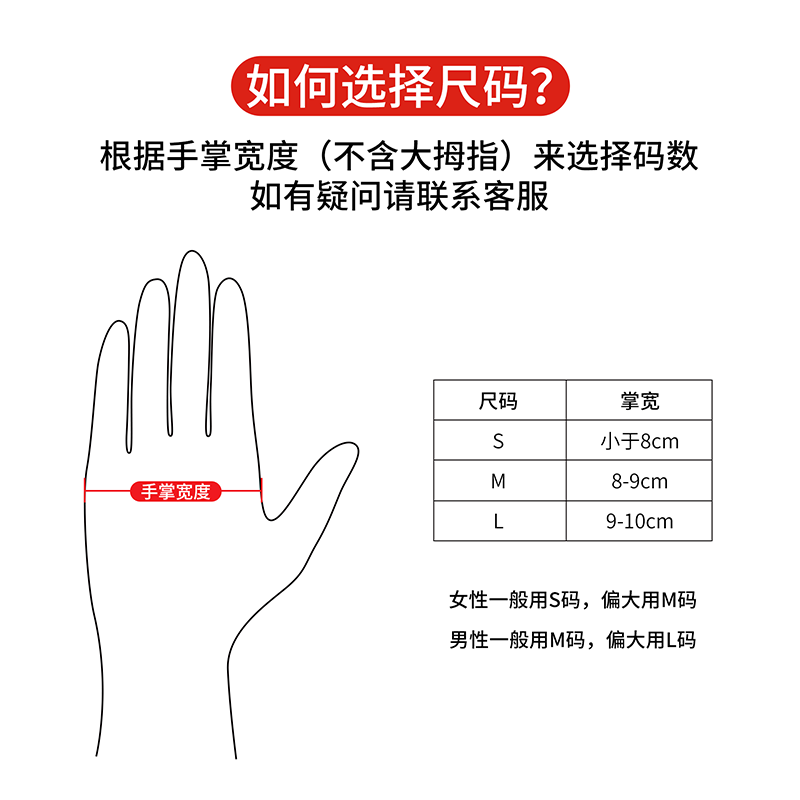 如何选择尺码?

根据手掌宽度（不含大拇指）来选择码数
如有疑问请联系客服

手掌宽度

| 尺码 | 掌宽 |
|---|---|
| S | 小于8cm |
| M | 8-9cm |
| L | 9-10cm |

女性一般用S码，偏大用M码
男性一般用M码，偏大用L码