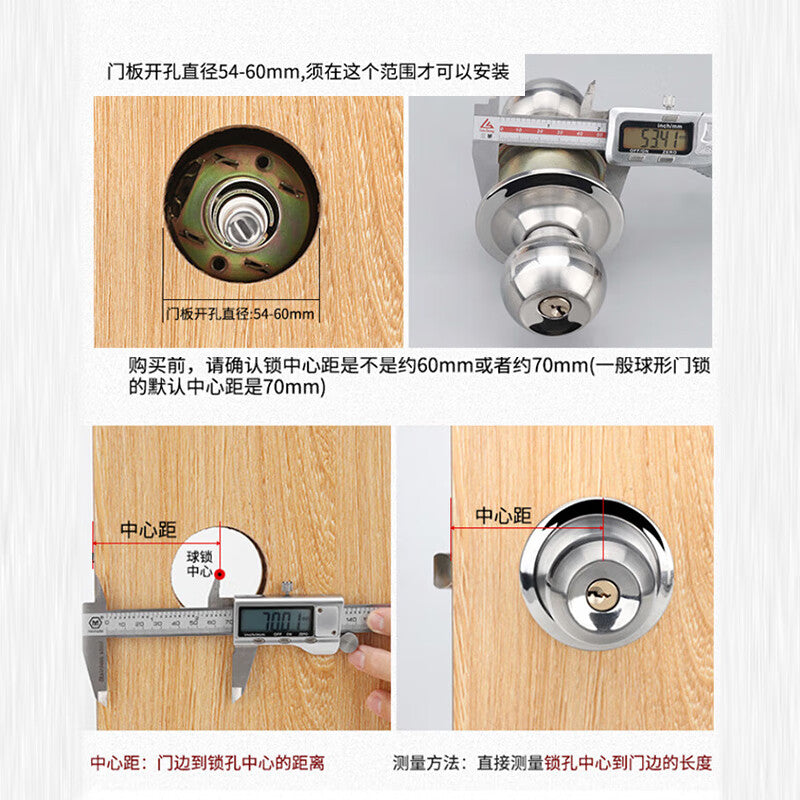 门板开孔直径54-60mm,须在这个范围才可以安装

门板开孔直径:54-60mm

53.41

购买前，请确认锁中心距是不是约60mm或者约70mm(一般球形门锁的默认中心距是70mm)

中心距

球锁中心

70.01

中心距

中心距：门边到锁孔中心的距离

测量方法：直接测量锁孔中心到门边的长度