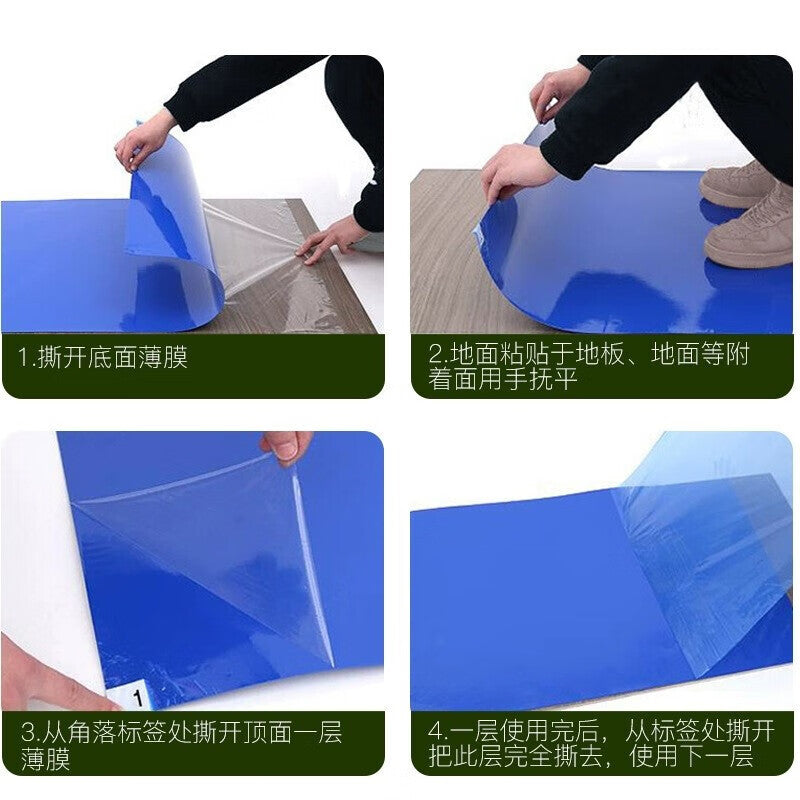 1.撕开底面薄膜

2.地面粘贴于地板、地面等附着面用手抚平

1

3.从角落标签处撕开顶面一层薄膜

4.一层使用完后，从标签处撕开把此层完全撕去，使用下一层