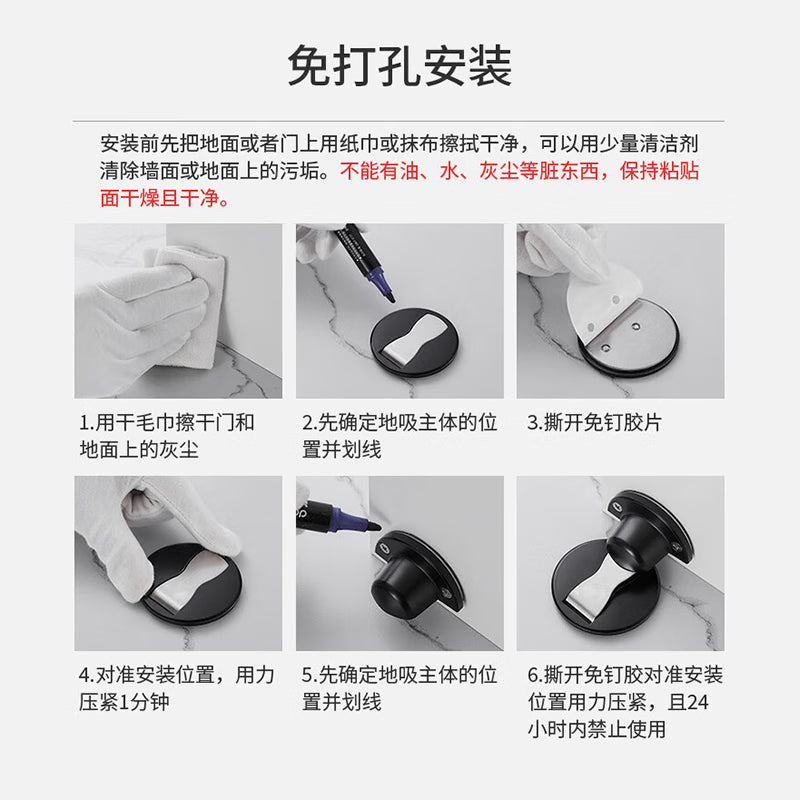 免打孔安装

安装前先把地面或者门上用纸巾或抹布擦拭干净，可以用少量清洁剂清除墙面或地面上的污垢。不能有油、水、灰尘等脏东西，保持粘贴面干燥且干净。

1.用干毛巾擦干门和地面上的灰尘

2.先确定地吸主体的位置并划线

3.撕开免钉胶片

4.对准安装位置，用力压紧1分钟

5.先确定地吸主体的位置并划线

6.撕开免钉胶对准安装位置用力压紧，且24小时内禁止使用