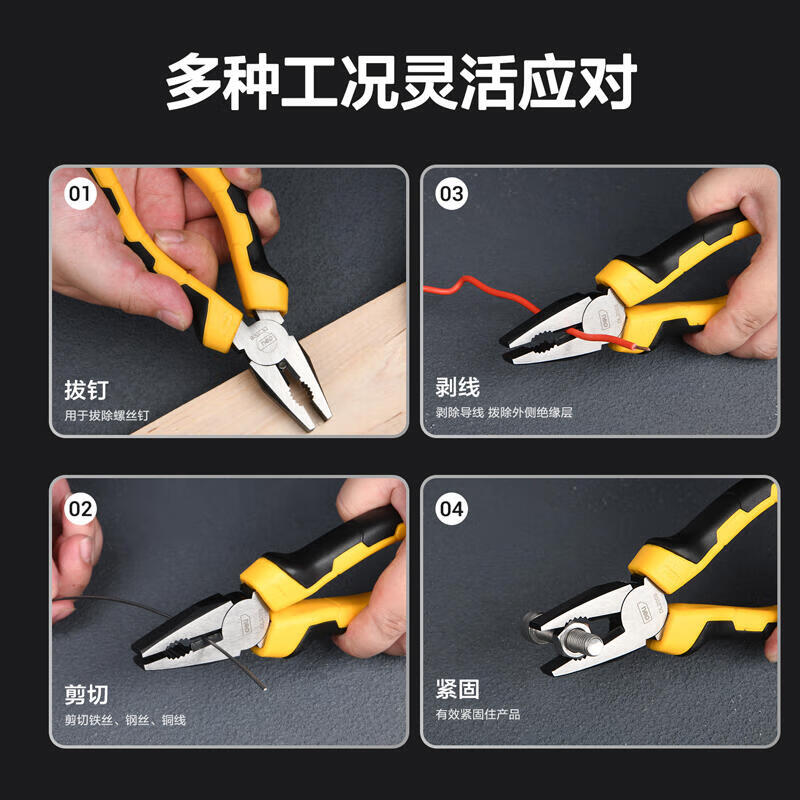 多种工况灵活应对

01
拔钉
用于拔除螺丝钉

03
剥线
剥除导线 拔除外侧绝缘层

02
剪切
剪切铁丝、钢丝、铜线

04
紧固
有效紧固住产品