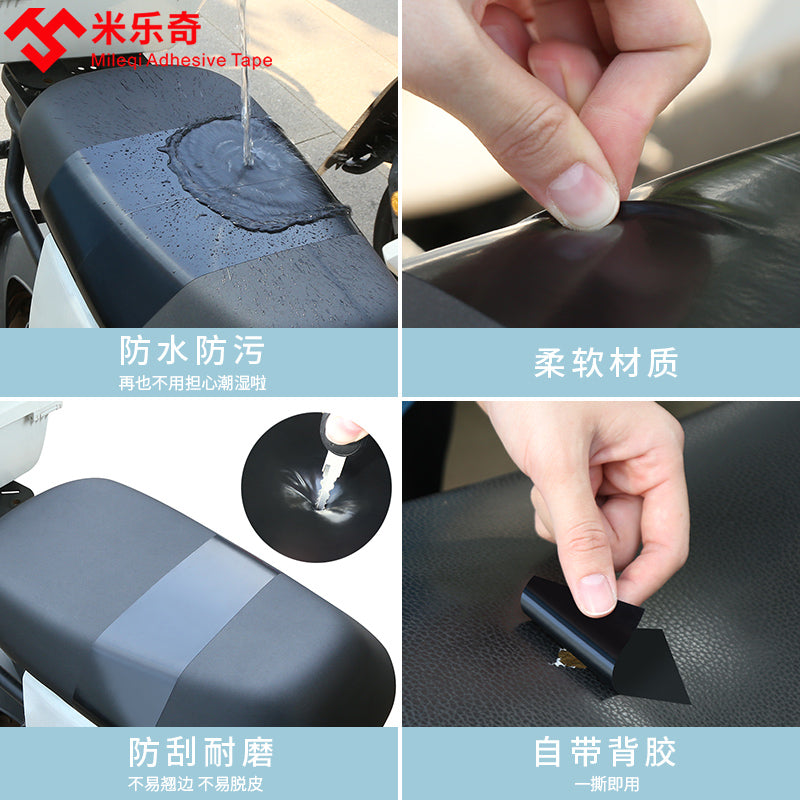 米乐奇
Mileqi Adhesive Tape

防水防污
再也不用担心潮湿啦

柔软材质

防刮耐磨
不易翘边 不易脱皮

自带背胶
一撕即用