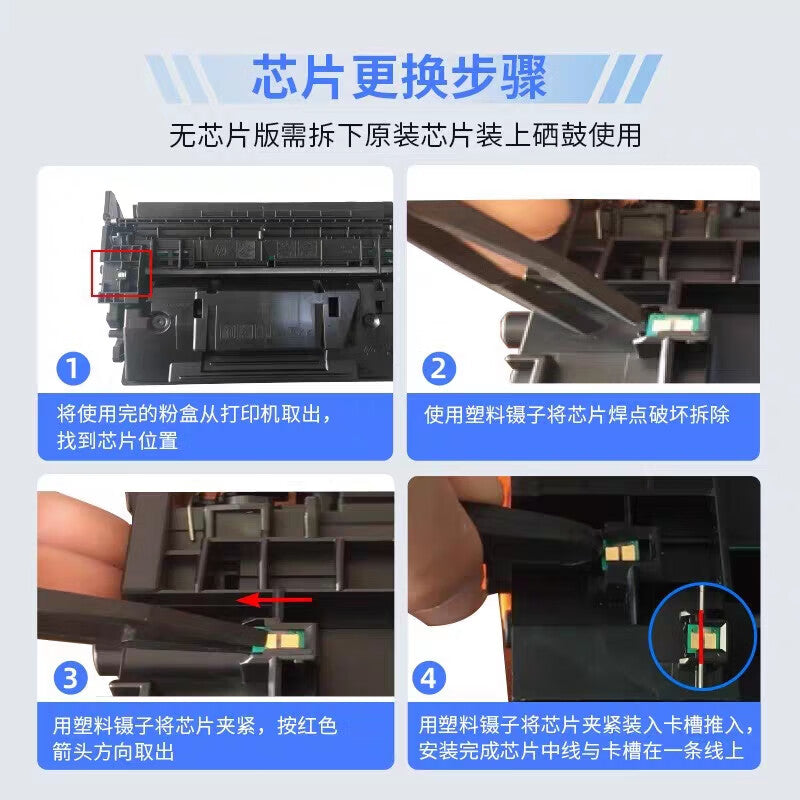 芯片更换步骤

无芯片版需拆下原装芯片装上硒鼓使用

1

将使用完的粉盒从打印机取出，找到芯片位置

2

使用塑料镊子将芯片焊点破坏拆除

3

用塑料镊子将芯片夹紧，按红色箭头方向取出

4

用塑料镊子将芯片夹紧装入卡槽推入，安装完成芯片中线与卡槽在一条线上