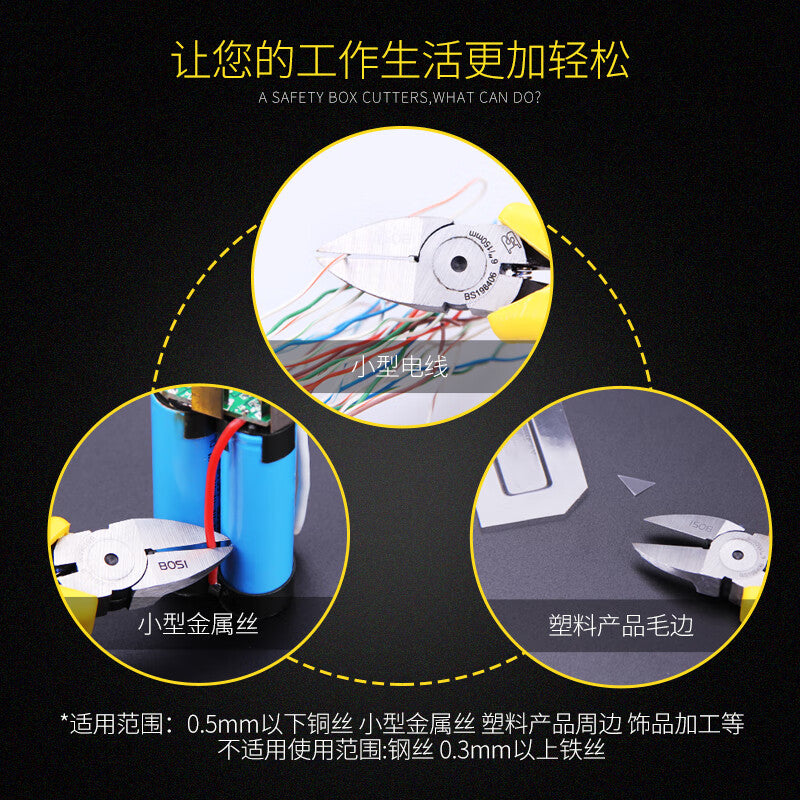 让您的工作生活更加轻松

A SAFETY BOX CUTTERS,WHAT CAN DO?

BS198406 6"/150mm

小型电线

BOSI

小型金属丝

BOSI

塑料产品毛边

*适用范围：0.5mm以下铜丝 小型金属丝 塑料产品周边 饰品加工等
不适用使用范围:钢丝 0.3mm以上铁丝