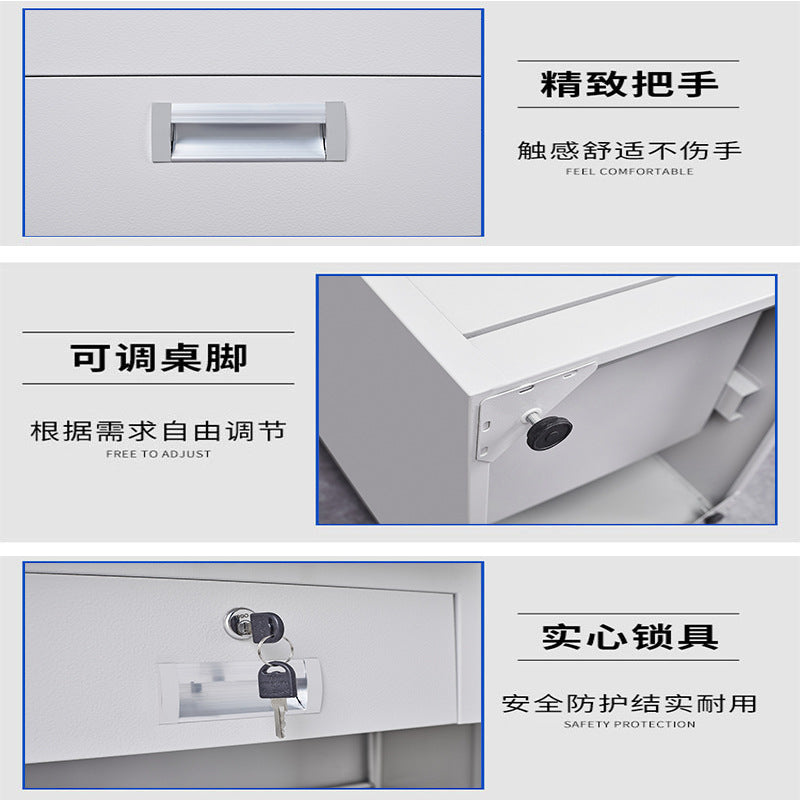 精致把手

触感舒适不伤手
FEEL COMFORTABLE

可调桌脚

根据需求自由调节
FREE TO ADJUST

实心锁具

安全防护结实耐用
SAFETY PROTECTION