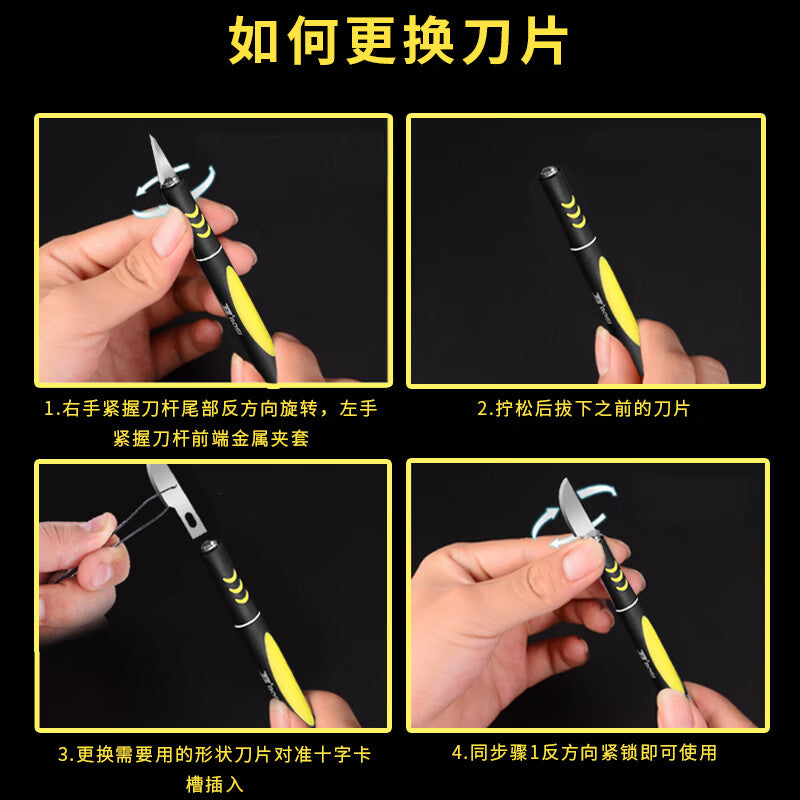 如何更换刀片

1.右手紧握刀杆尾部反方向旋转，左手紧握刀杆前端金属夹套

2.拧松后拔下之前的刀片

3.更换需要用的形状刀片对准十字卡槽插入

4.同步骤1反方向紧锁即可使用