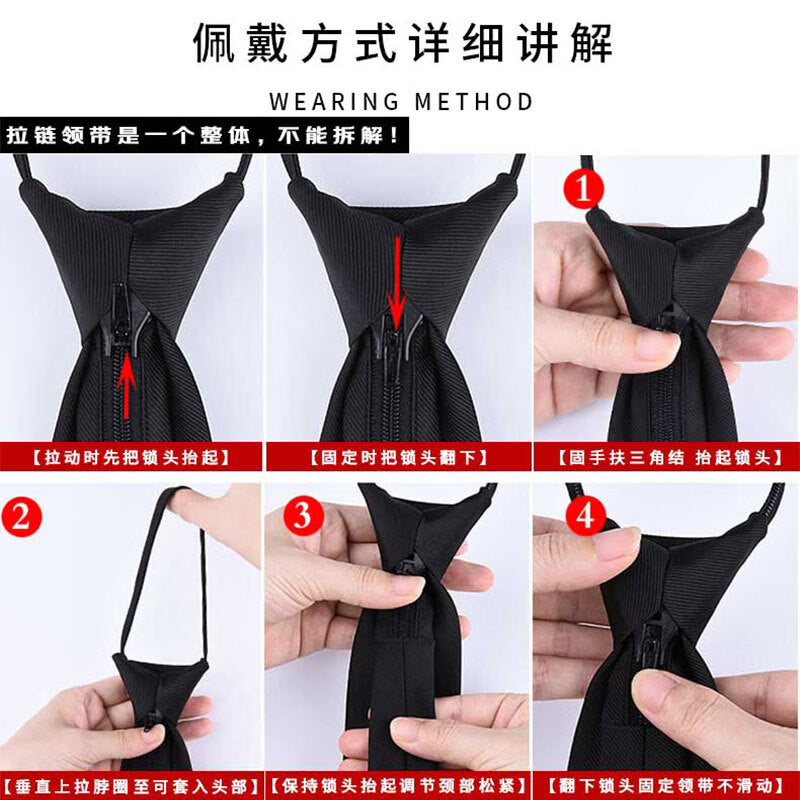 佩戴方式详细讲解

WEARING METHOD

拉链领带是一个整体，不能拆解！

【拉动时先把锁头抬起】

【固定时把锁头翻下】

1

【固手扶三角结 抬起锁头】

2

【垂直上拉脖圈至可套入头部】

3

【保持锁头抬起调节颈部松紧】

4

【翻下锁头固定领带不滑动】