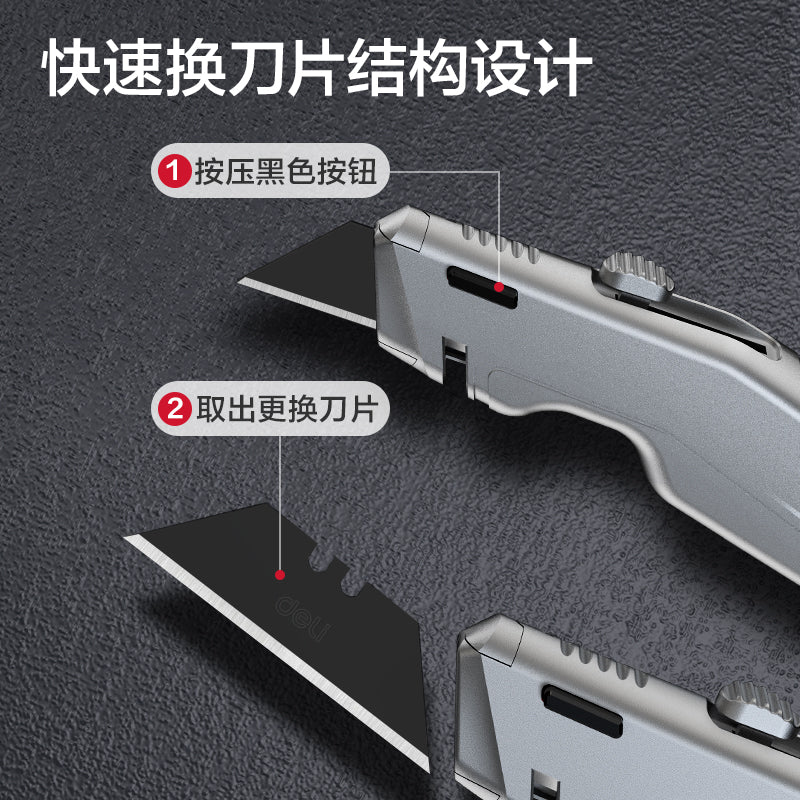 快速换刀片结构设计

1 按压黑色按钮

2 取出更换刀片

deli