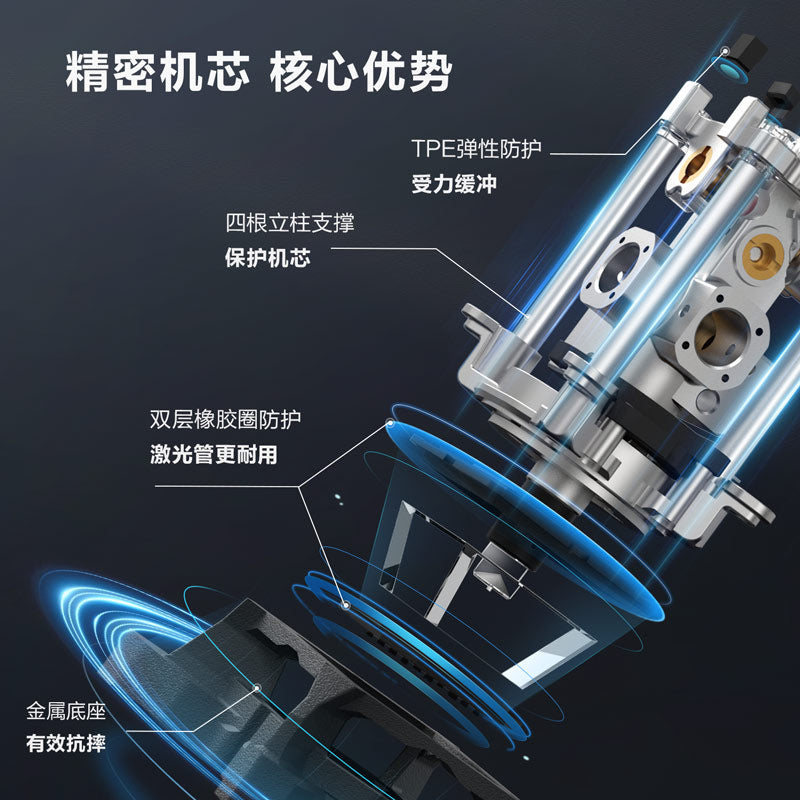 精密机芯 核心优势

TPE弹性防护
受力缓冲

四根立柱支撑
保护机芯

双层橡胶圈防护
激光管更耐用

金属底座
有效抗摔