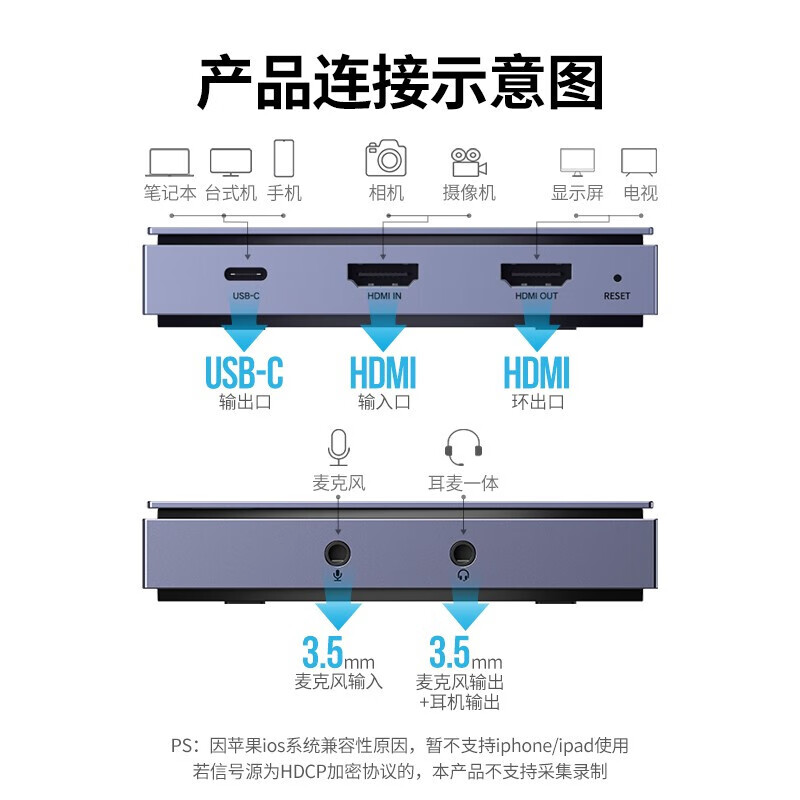 产品连接示意图

笔记本 台式机 手机

相机 摄像机

显示屏 电视

USB-C

HDMI IN

HDMI OUT

RESET

USB-C
输出口

HDMI
输入口

HDMI
环出口

麦克风

耳麦一体

3.5mm
麦克风输入

3.5mm
麦克风输出
+耳机输出

PS：因苹果ios系统兼容性原因，暂不支持iphone/ipad使用
若信号源为HDCP加密协议的，本产品不支持采集录制