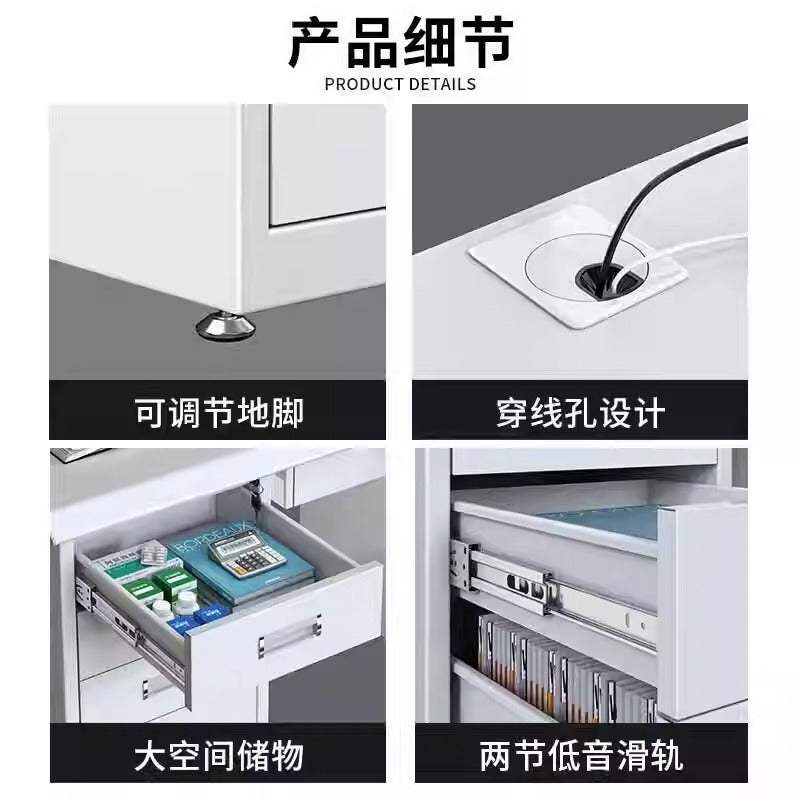 产品细节
PRODUCT DETAILS

可调节地脚

穿线孔设计

BORDEAUX

大空间储物

两节低音滑轨