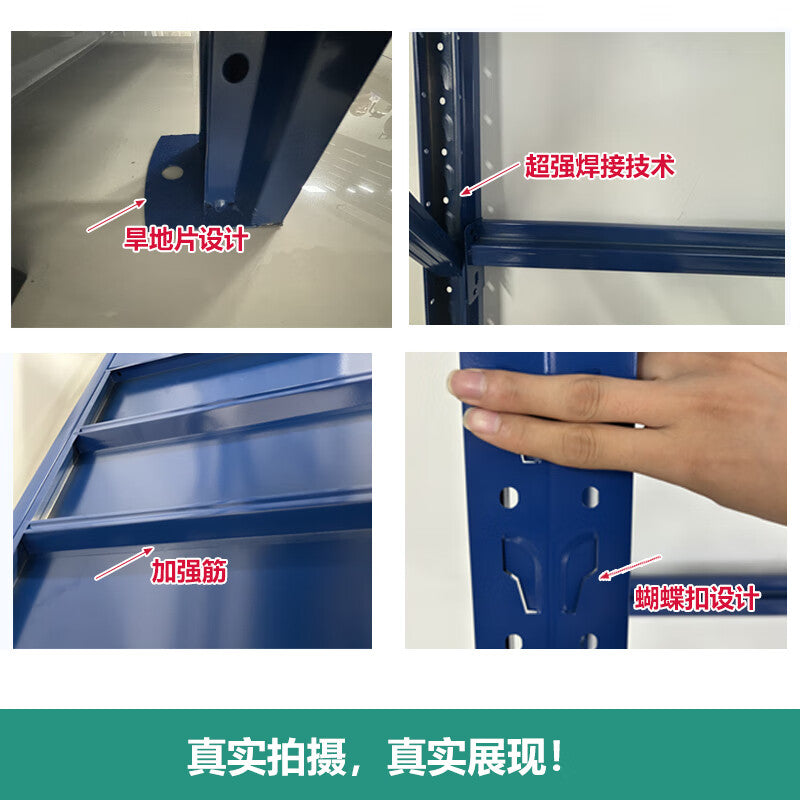 旱地片设计

超强焊接技术

加强筋

蝴蝶扣设计

真实拍摄，真实展现！