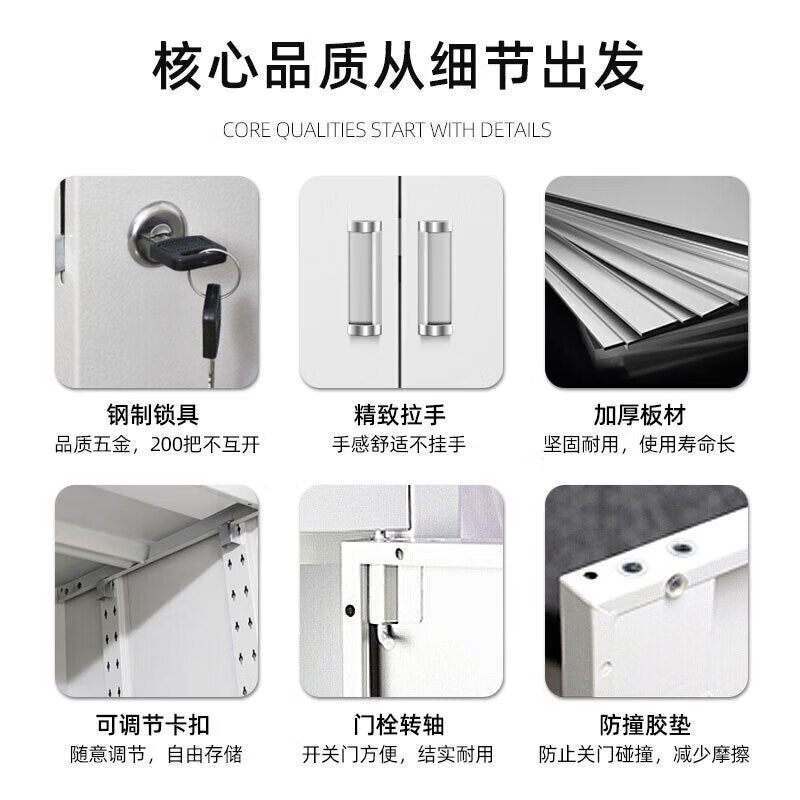 核心品质从细节出发

CORE QUALITIES START WITH DETAILS

钢制锁具
品质五金，200把不互开

精致拉手
手感舒适不挂手

加厚板材
坚固耐用，使用寿命长

可调节卡扣
随意调节，自由存储

门栓转轴
开关门方便，结实耐用

防撞胶垫
防止关门碰撞，减少摩擦