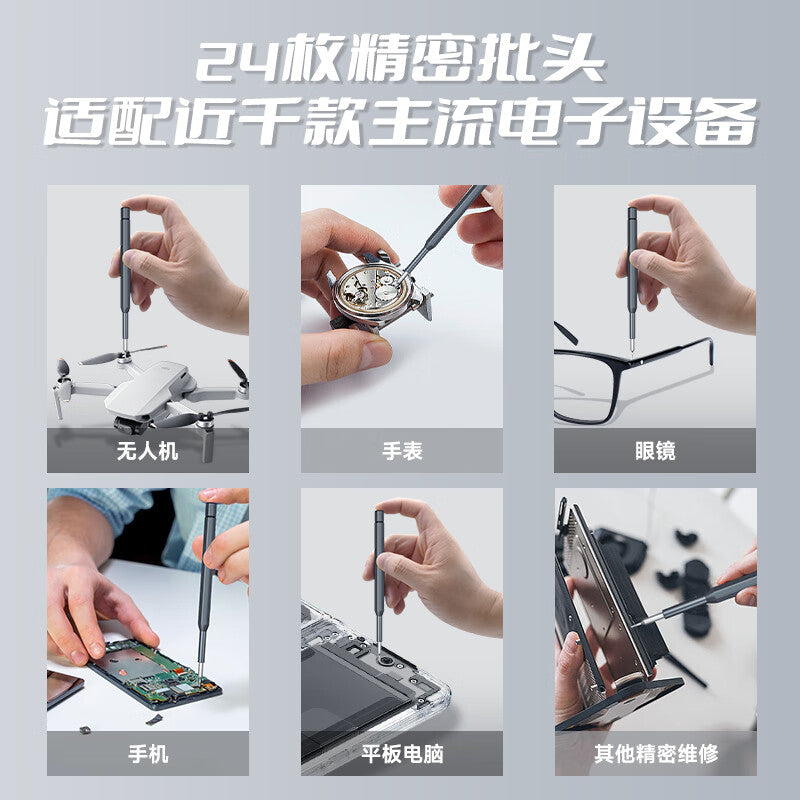 24枚精密批头
适配近千款主流电子设备

无人机

手表

眼镜

手机

平板电脑

其他精密维修