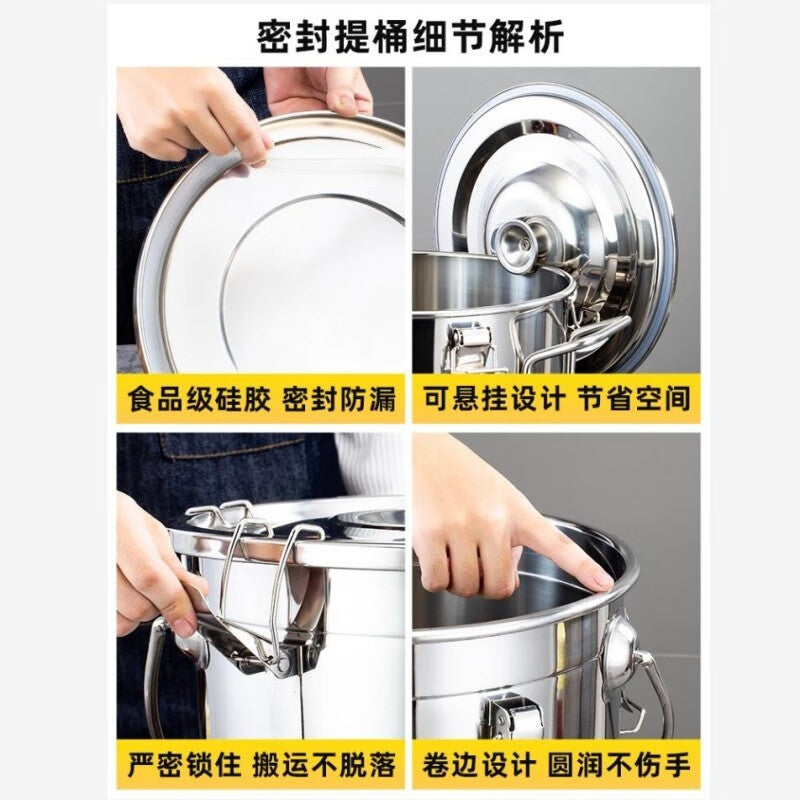 密封提桶细节解析

食品级硅胶 密封防漏

可悬挂设计 节省空间

严密锁住 搬运不脱落

卷边设计 圆润不伤手