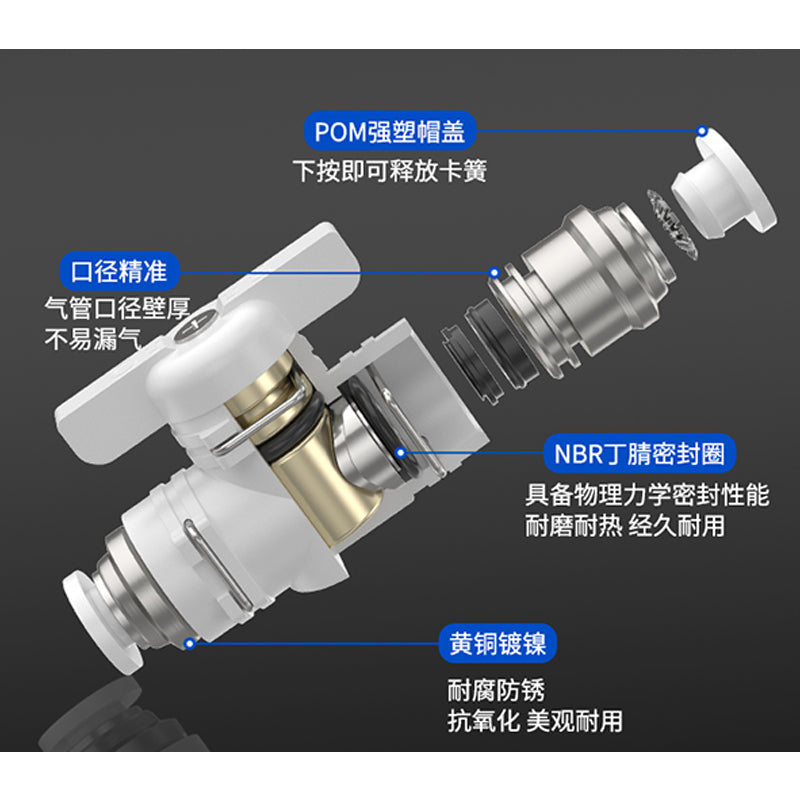 POM强塑帽盖
下按即可释放卡簧

口径精准
气管口径壁厚
不易漏气

NBR丁腈密封圈
具备物理力学密封性能
耐磨耐热 经久耐用

黄铜镀镍
耐腐防锈
抗氧化 美观耐用