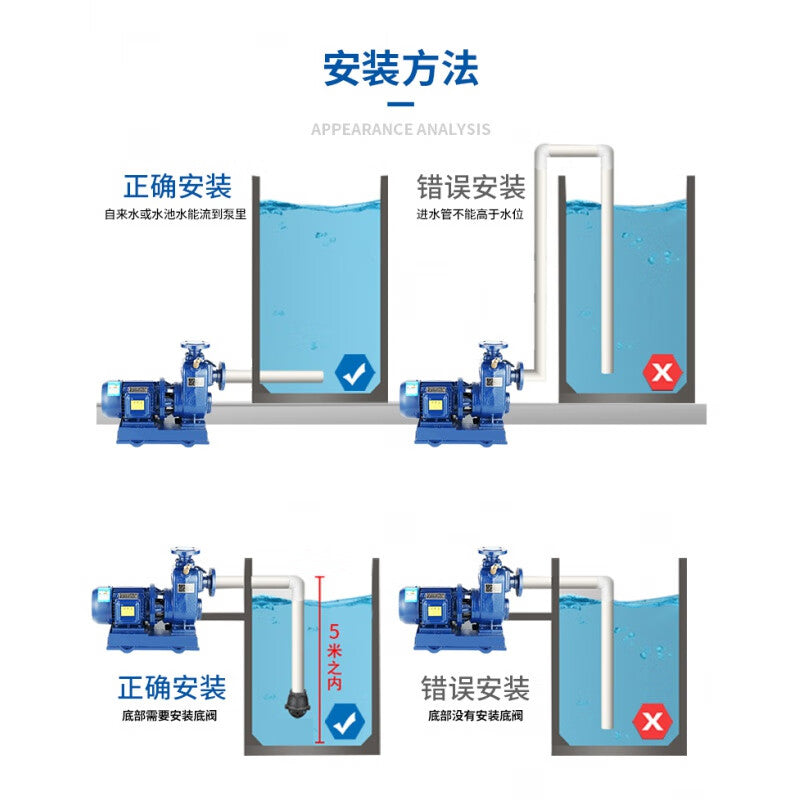 安装方法

APPEARANCE ANALYSIS

正确安装
自来水或水池水能流到泵里

错误安装
进水管不能高于水位

5米之内

正确安装
底部需要安装底阀

错误安装
底部没有安装底阀